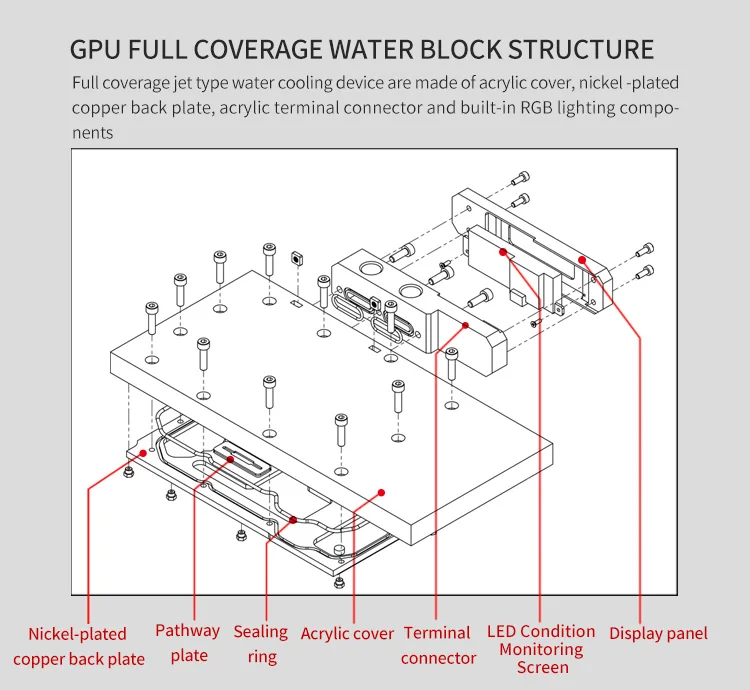 GPU FULL COVERAGE WATER BLOCK STRUCTURE

Full coverage jet type water cooling device are made of acrylic cover, nickel -plated copper back plate, acrylic terminal connector and built-in RGB lighting components

Nickel-plated copper back plate

Pathway plate

Sealing ring

Acrylic cover

Terminal connector

LED Condition Monitoring Screen

Display panel