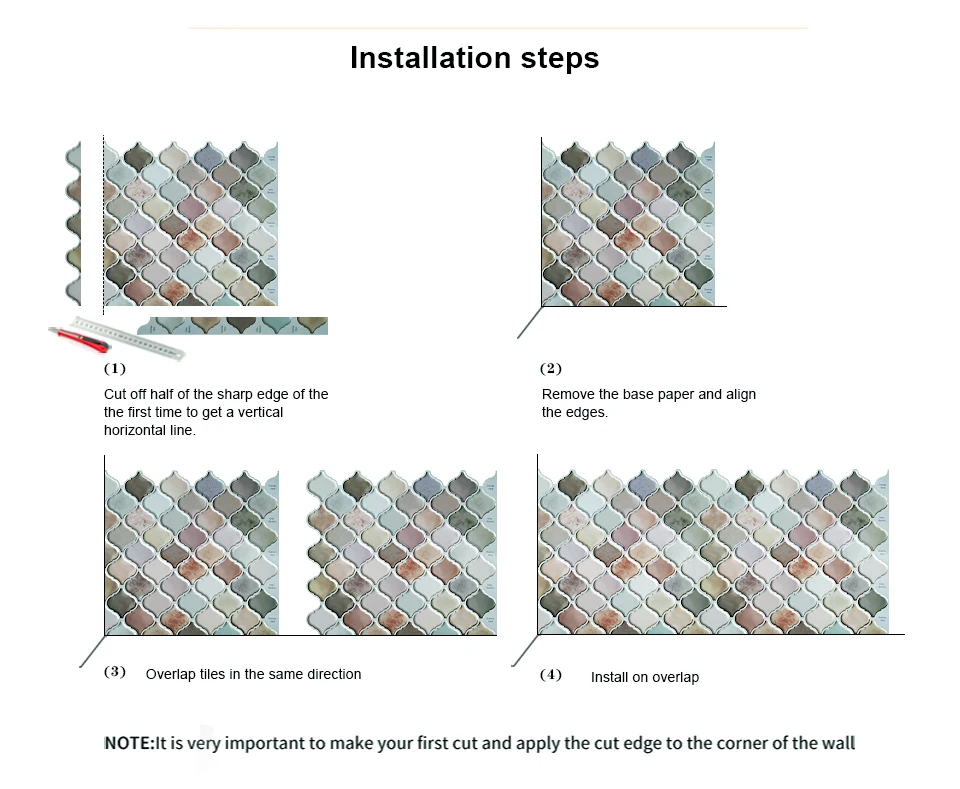 Installation steps

(1)
Cut off half of the sharp edge of the the first time to get a vertical horizontal line.

(2)
Remove the base paper and align the edges.

(3) Overlap tiles in the same direction

(4) Install on overlap

NOTE:It is very important to make your first cut and apply the cut edge to the corner of the wall