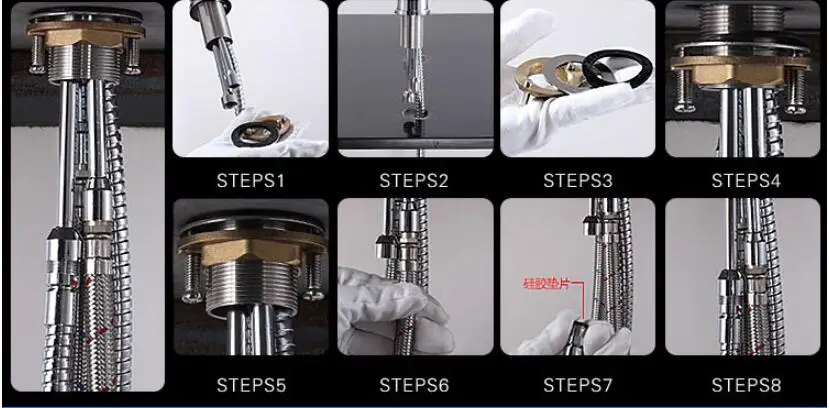 STEPS1

STEPS2

STEPS3

STEPS4

STEPS5

STEPS6

硅胶垫片

STEPS7

STEPS8