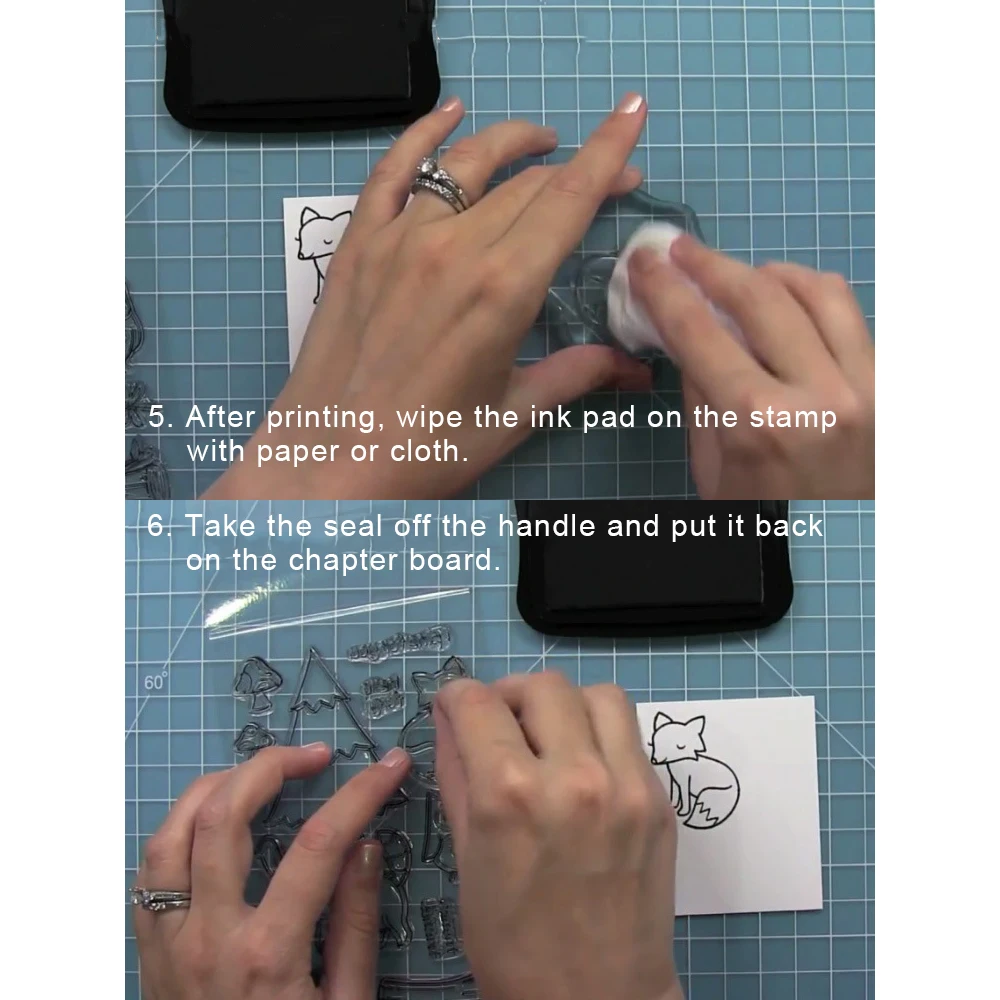 5. After printing, wipe the ink pad on the stamp with paper or cloth.

6. Take the seal off the handle and put it back on the chapter board.

60°