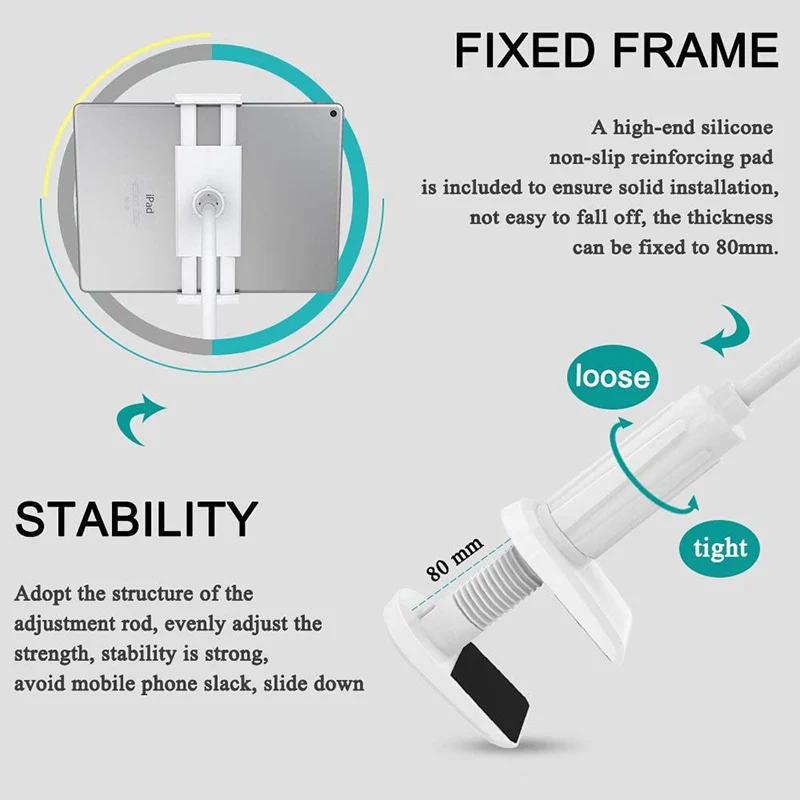 FIXED FRAME

A high-end silicone non-slip reinforcing pad is included to ensure solid installation, not easy to fall off, the thickness can be fixed to 80mm.

iPad

loose

tight

80 mm

STABILITY

Adopt the structure of the adjustment rod, evenly adjust the strength, stability is strong, avoid mobile phone slack, slide down