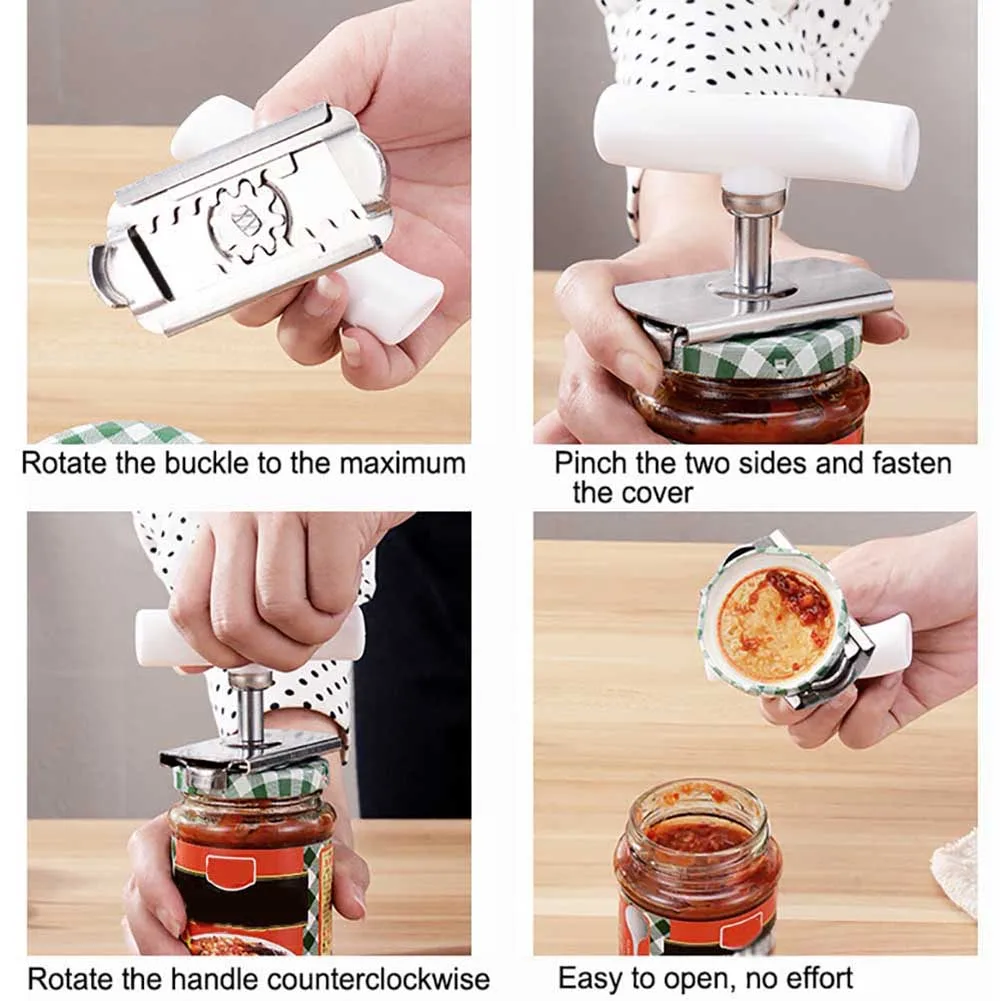 Rotate the buckle to the maximum

Pinch the two sides and fasten the cover

Rotate the handle counterclockwise

Easy to open, no effort