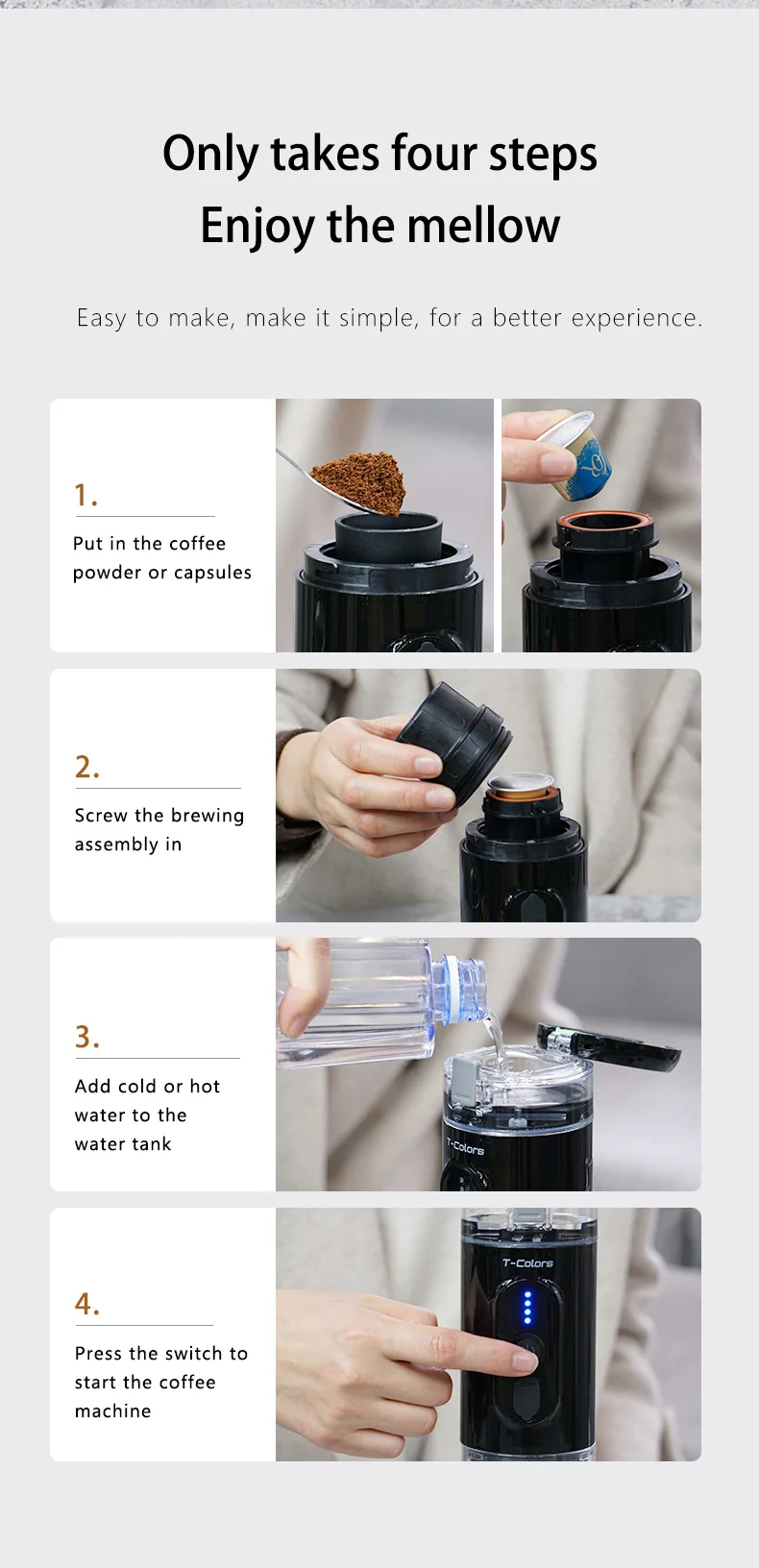 Only takes four steps
Enjoy the mellow

Easy to make, make it simple, for a better experience.

1.
Put in the coffee powder or capsules

2.
Screw the brewing assembly in

3.
Add cold or hot water to the water tank

T-Colors

4.
Press the switch to start the coffee machine

T-Colors