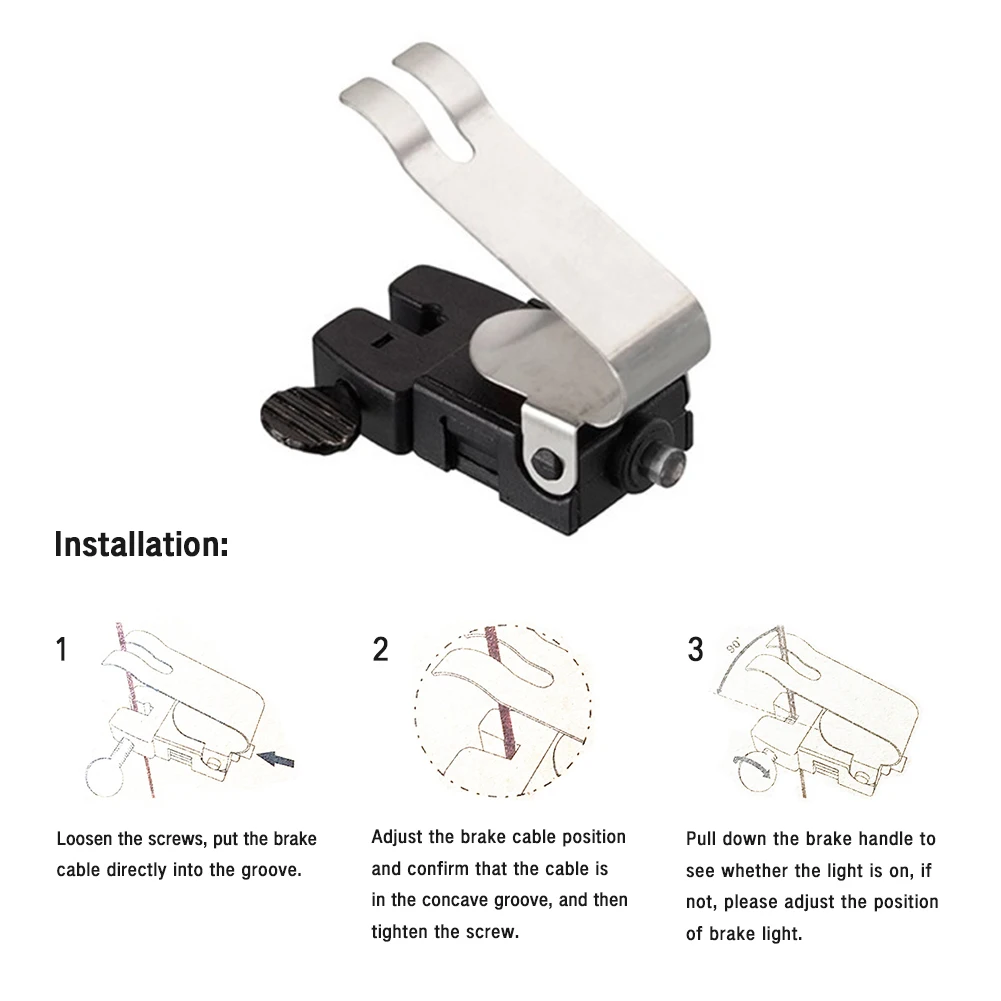 Installation:

1

Loosen the screws, put the brake cable directly into the groove.

2

Adjust the brake cable position and confirm that the cable is in the concave groove, and then tighten the screw.

3

90°

Pull down the brake handle to see whether the light is on, if not, please adjust the position of brake light.