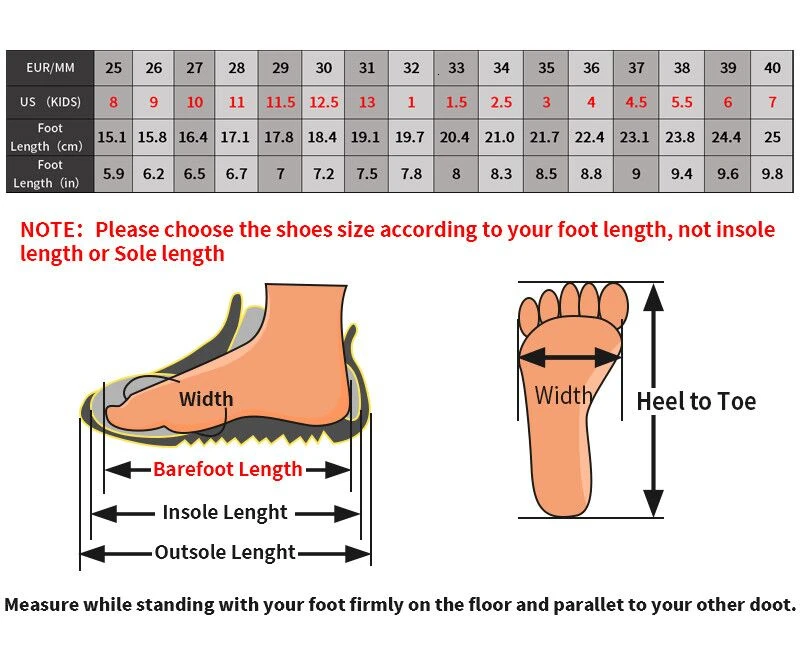 | EUR/MM | 25 | 26 | 27 | 28 | 29 | 30 | 31 | 32 | 33 | 34 | 35 | 36 | 37 | 38 | 39 | 40 |
|---|---|---|---|---|---|---|---|---|---|---|---|---|---|---|---|---|
| US (KIDS) | 8 | 9 | 10 | 11 | 11.5 | 12.5 | 13 | 1 | 1.5 | 2.5 | 3 | 4 | 4.5 | 5.5 | 6 | 7 |
| Foot Length (cm) | 15.1 | 15.8 | 16.4 | 17.1 | 17.8 | 18.4 | 19.1 | 19.7 | 20.4 | 21.0 | 21.7 | 22.4 | 23.1 | 23.8 | 24.4 | 25 |
| Foot Length (in) | 5.9 | 6.2 | 6.5 | 6.7 | 7 | 7.2 | 7.5 | 7.8 | 8 | 8.3 | 8.5 | 8.8 | 9 | 9.4 | 9.6 | 9.8 |

NOTE: Please choose the shoes size according to your foot length, not insole length or Sole length

Width

Barefoot Length

Insole Lenght

Outsole Lenght

Width

Heel to Toe

Measure while standing with your foot firmly on the floor and parallet to your other doot.