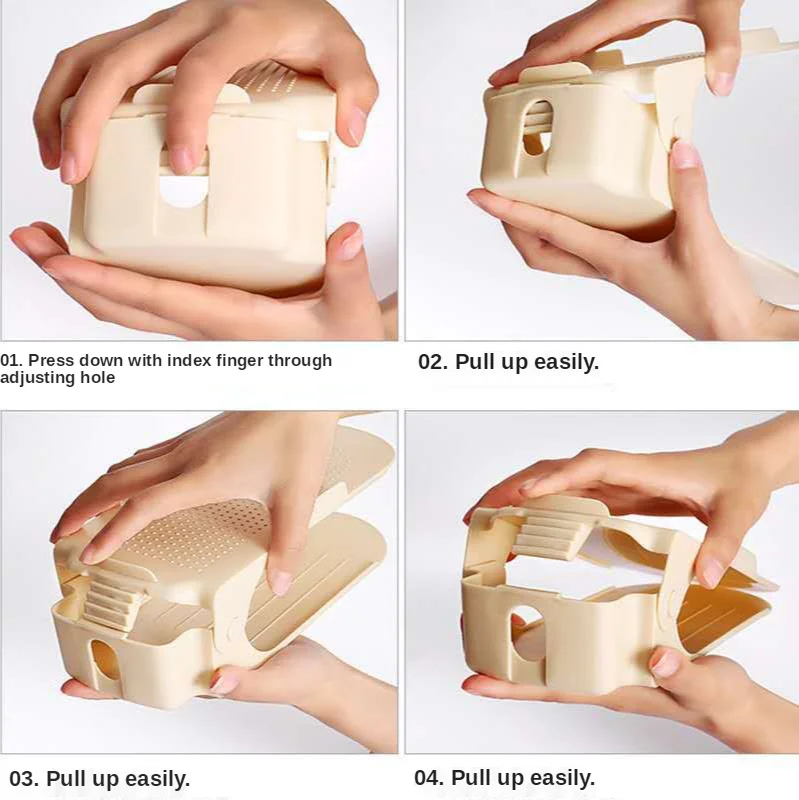 01. Press down with index finger through adjusting hole

02. Pull up easily.

03. Pull up easily.

04. Pull up easily.