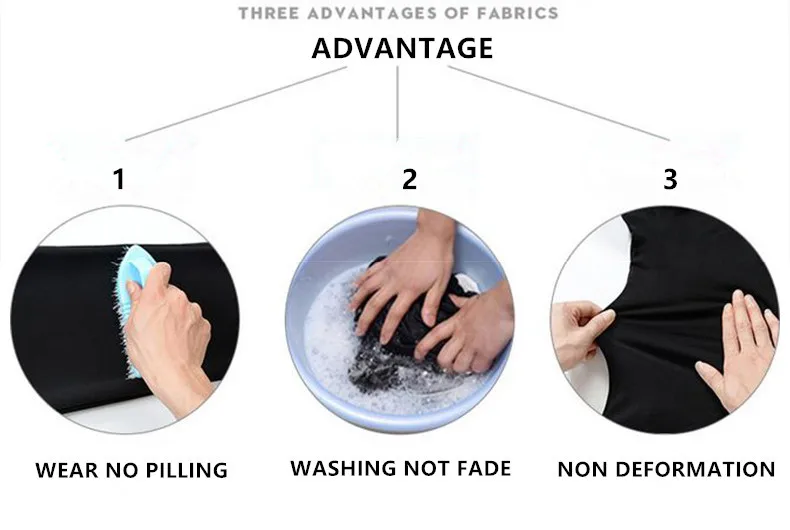 THREE ADVANTAGES OF FABRICS

ADVANTAGE

1

2

3

WEAR NO PILLING

WASHING NOT FADE

NON DEFORMATION