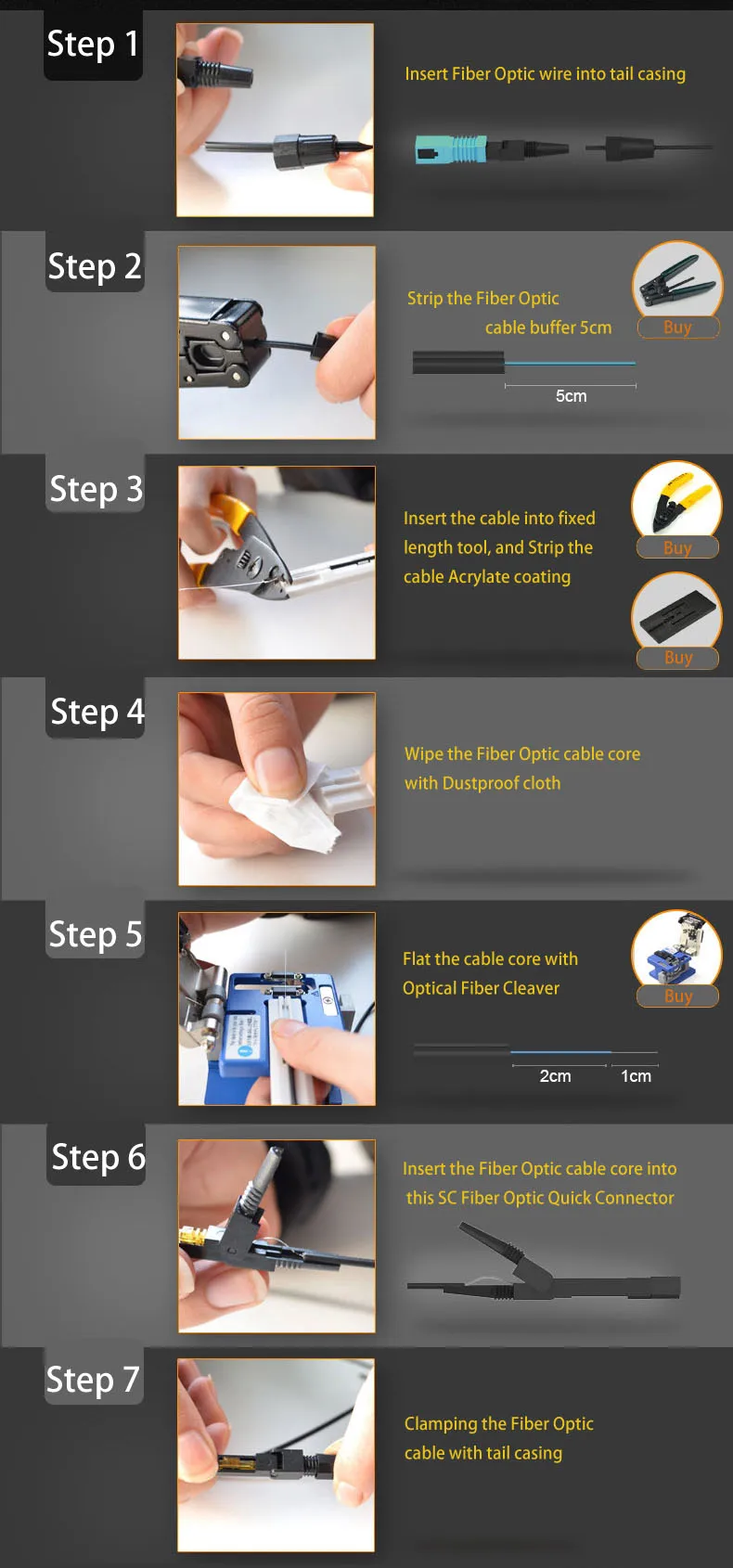 Step 1

Insert Fiber Optic wire into tail casing

Step 2

Strip the Fiber Optic cable buffer 5cm

Buy

5cm

Step 3

Insert the cable into fixed length tool, and Strip the cable Acrylate coating

Buy

Buy

Step 4

Wipe the Fiber Optic cable core with Dustproof cloth

Step 5

Flat the cable core with Optical Fiber Cleaver

Buy

2cm

1cm

Step 6

Insert the Fiber Optic cable core into this SC Fiber Optic Quick Connector

Step 7

Clamping the Fiber Optic cable with tail casing