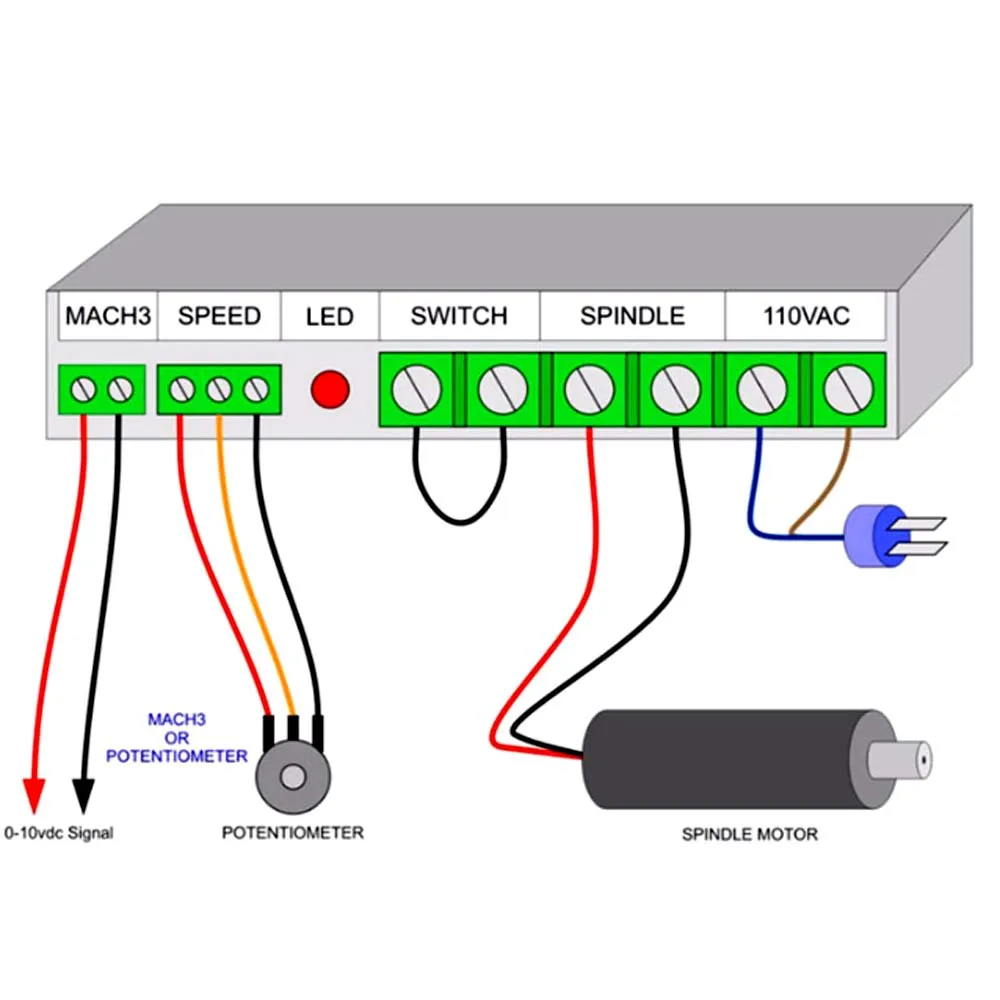 MACH3
SPEED
LED
SWITCH
SPINDLE
110VAC

MACH3
OR
POTENTIOMETER

0-10vdc Signal
POTENTIOMETER
SPINDLE MOTOR