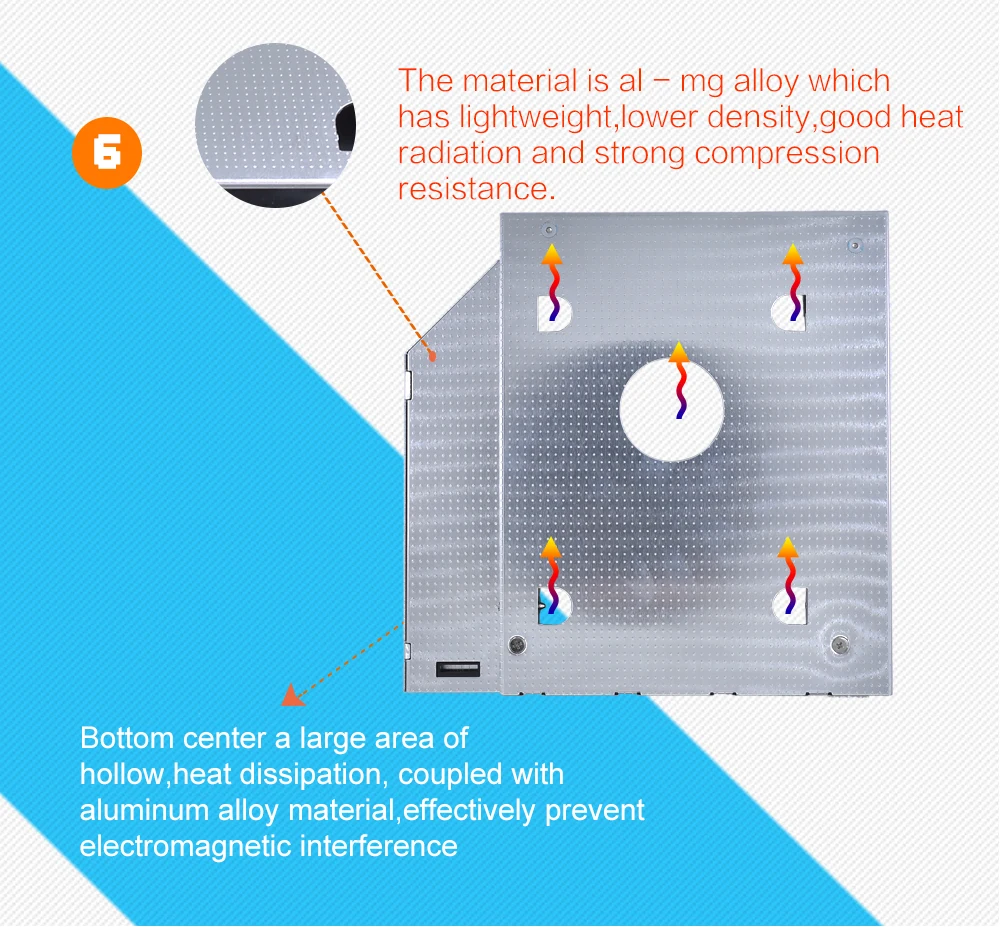 6

The material is al – mg alloy which has lightweight,lower density,good heat radiation and strong compression resistance.

Bottom center a large area of hollow,heat dissipation, coupled with aluminum alloy material,effectively prevent electromagnetic interference