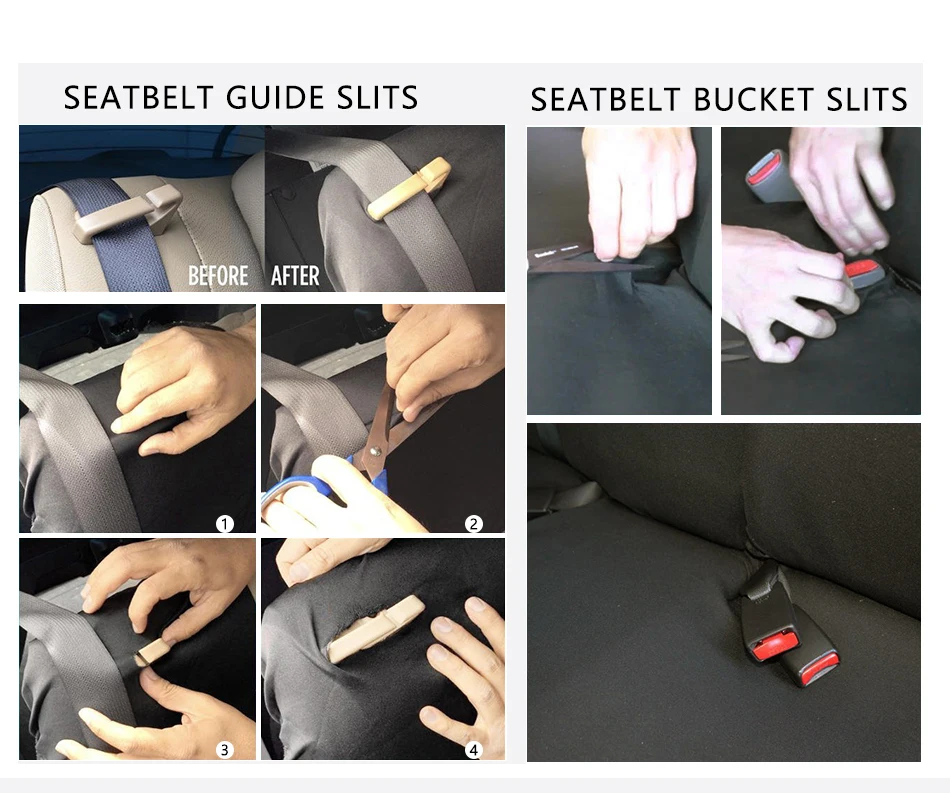 SEATBELT GUIDE SLITS

BEFORE AFTER

1

2

3

4

SEATBELT BUCKET SLITS