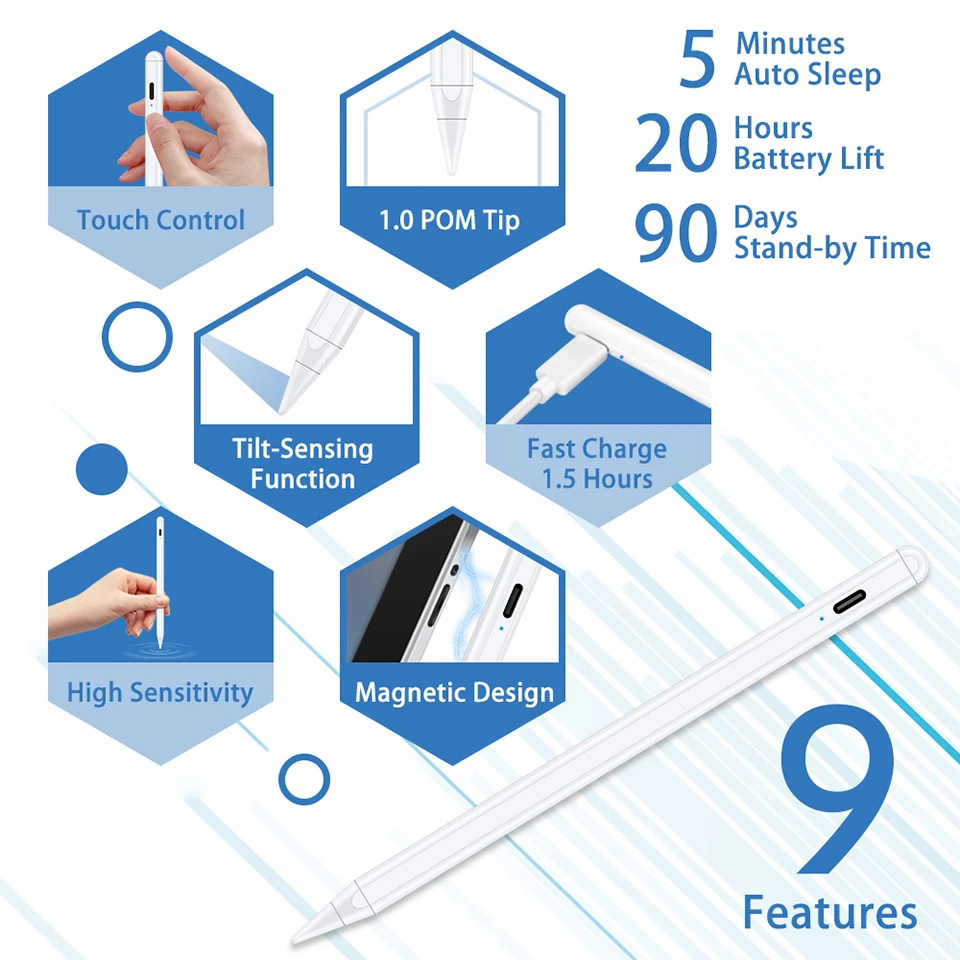 Touch Control

1.0 POM Tip

5 Minutes Auto Sleep

20 Hours Battery Lift

90 Days Stand-by Time

Tilt-Sensing Function

Fast Charge 1.5 Hours

High Sensitivity

Magnetic Design

9 Features