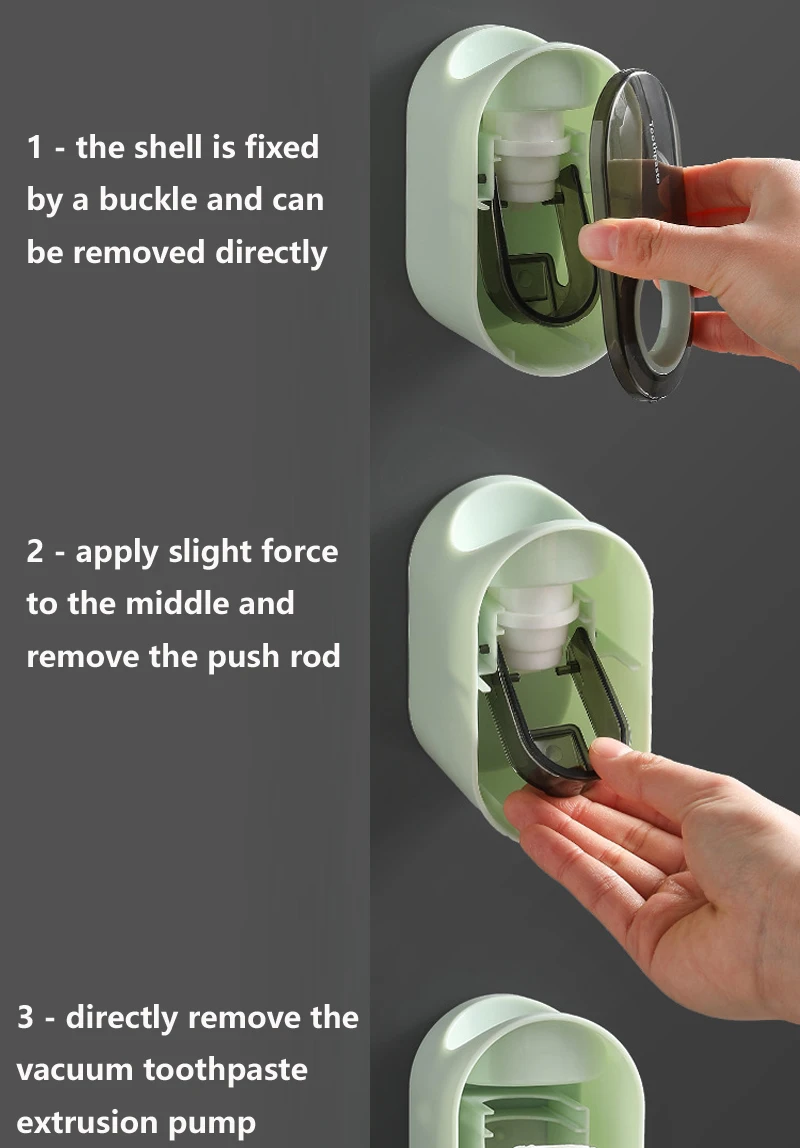 1 - the shell is fixed by a buckle and can be removed directly

Toothpaste

2 - apply slight force to the middle and remove the push rod

3 - directly remove the vacuum toothpaste extrusion pump