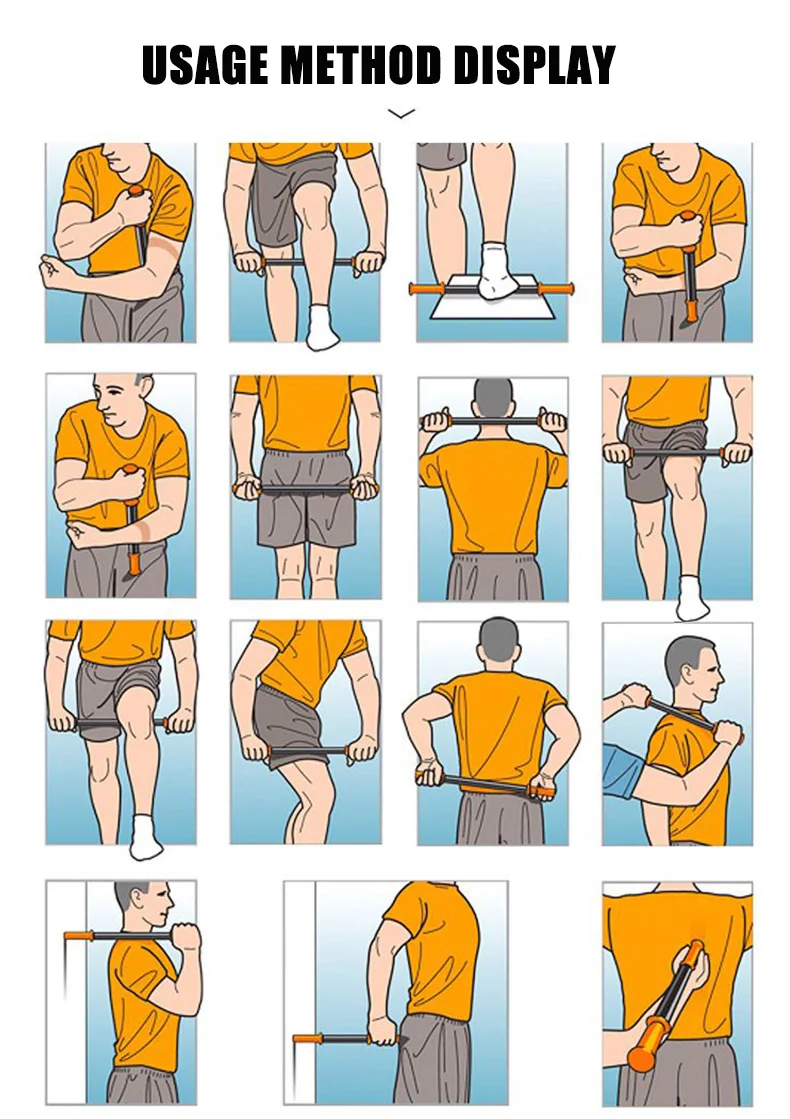 USAGE METHOD DISPLAY