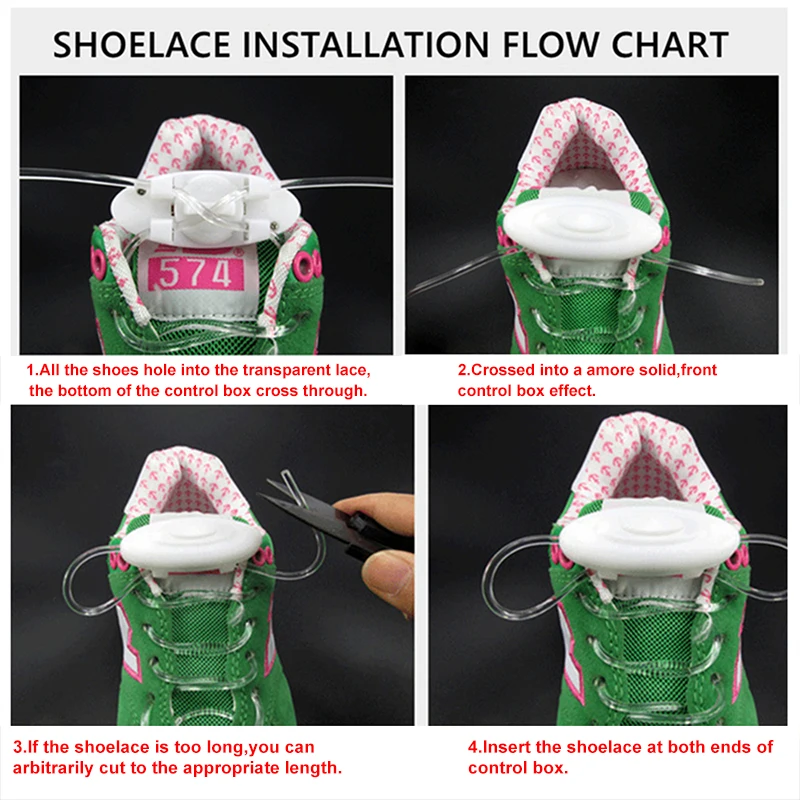 SHOELACE INSTALLATION FLOW CHART

574

1.All the shoes hole into the transparent lace, the bottom of the control box cross through.

2.Crossed into a amore solid,front control box effect.

3.If the shoelace is too long,you can arbitrarily cut to the appropriate length.

4.Insert the shoelace at both ends of control box.