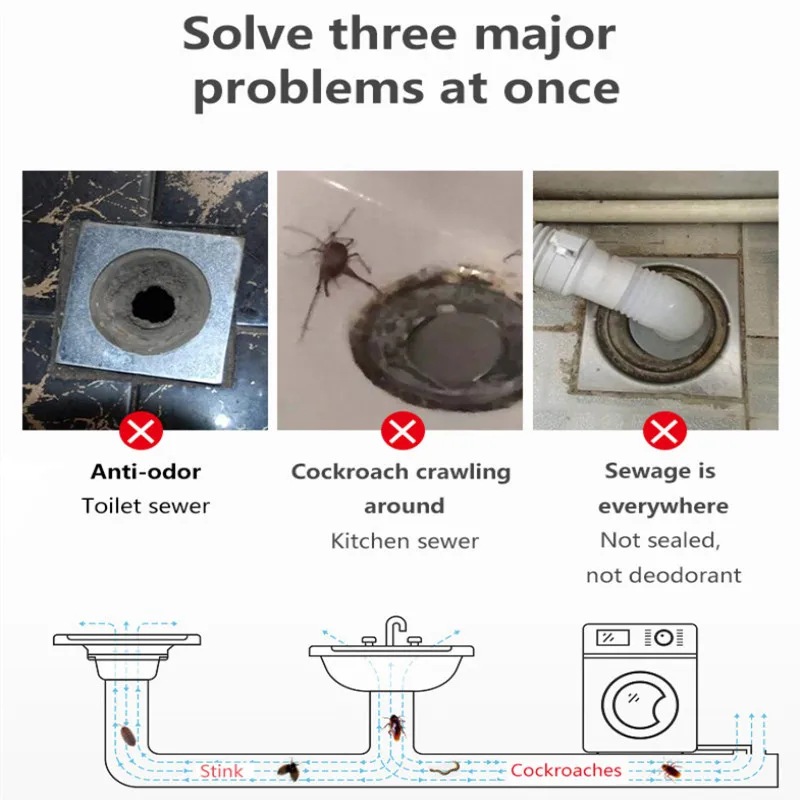 Solve three major problems at once

Anti-odor
Toilet sewer

Cockroach crawling around
Kitchen sewer

Sewage is everywhere
Not sealed, not deodorant

Stink
Cockroaches