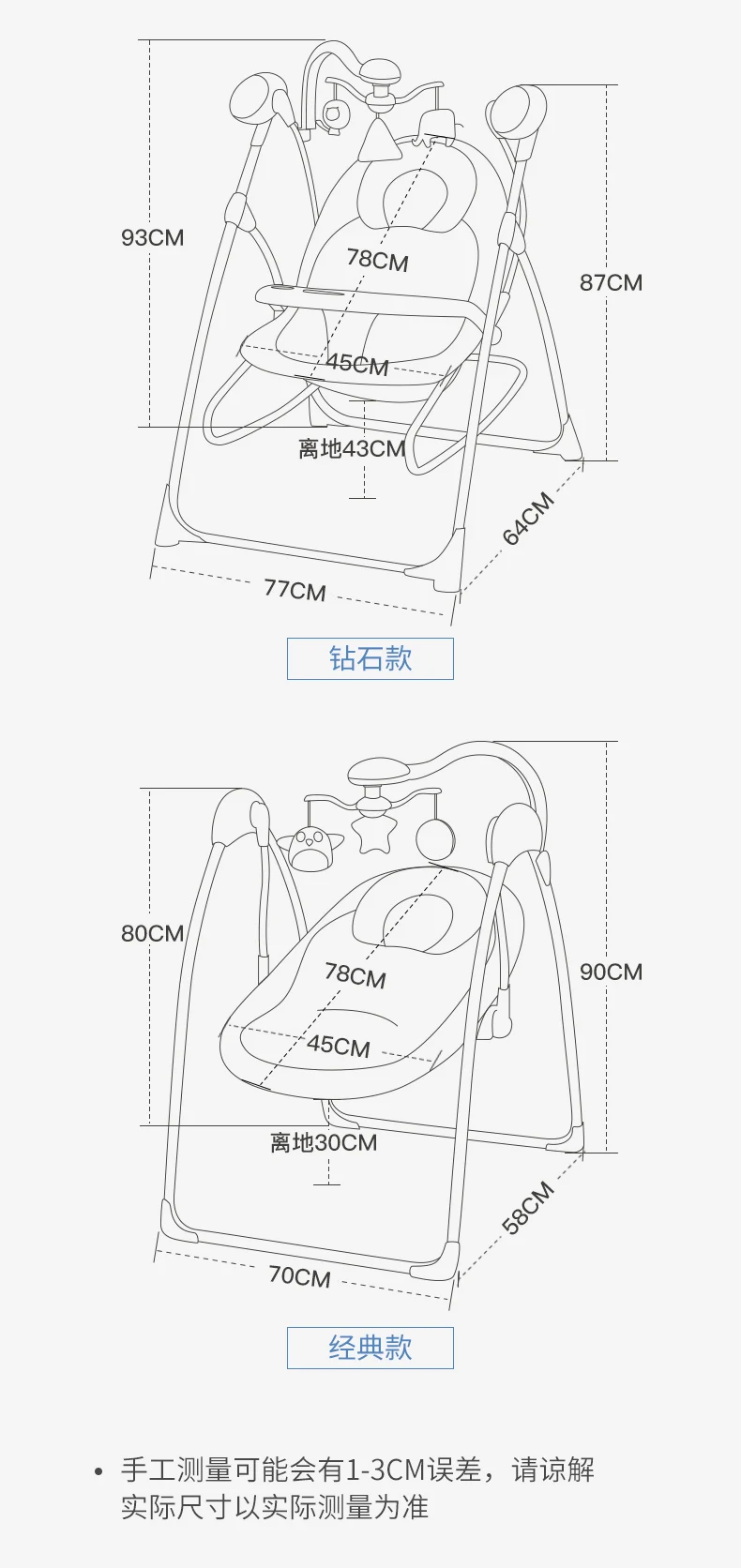 93CM

78CM

87CM

45CM

离地43CM

64CM

77CM

钻石款

80CM

78CM

90CM

45CM

离地30CM

58CM

70CM

经典款

• 手工测量可能会有1-3CM误差，请谅解 实际尺寸以实际测量为准