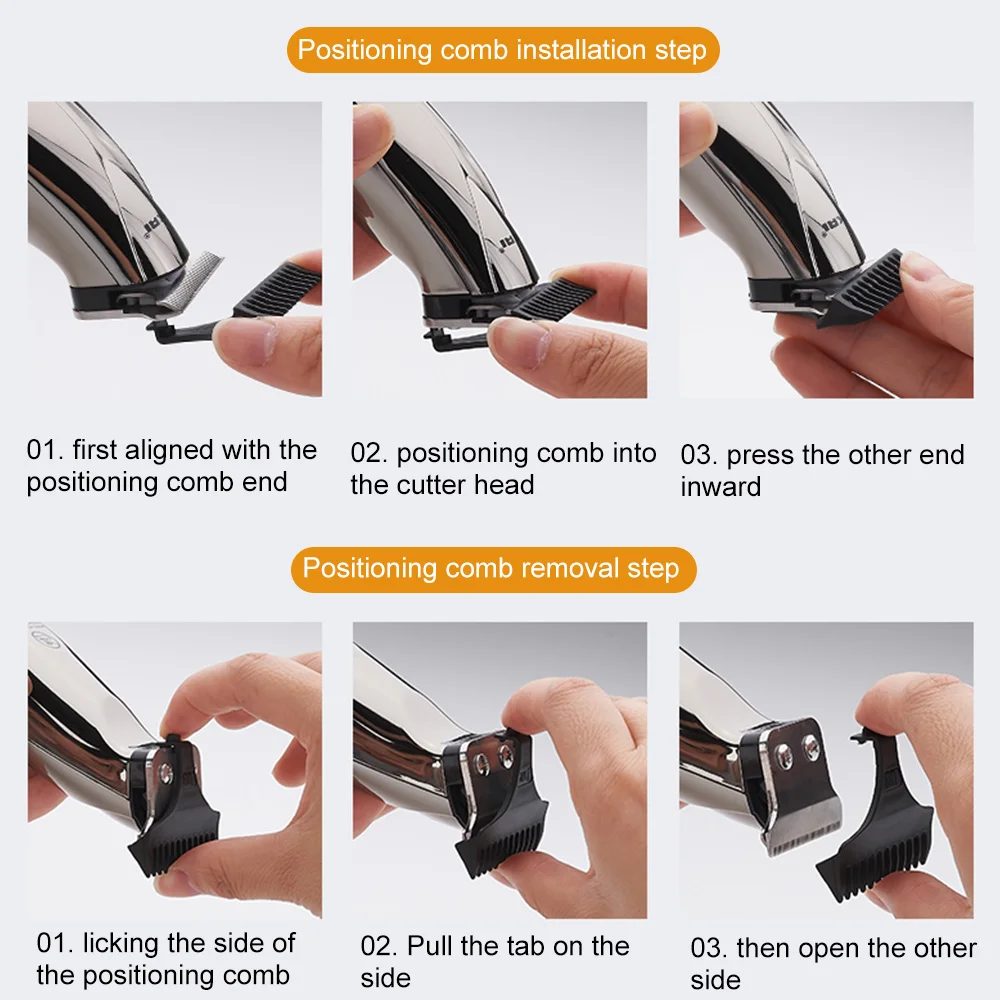 Positioning comb installation step

01. first aligned with the positioning comb end

02. positioning comb into the cutter head

03. press the other end inward

Positioning comb removal step

01. licking the side of the positioning comb

02. Pull the tab on the side

03. then open the other side