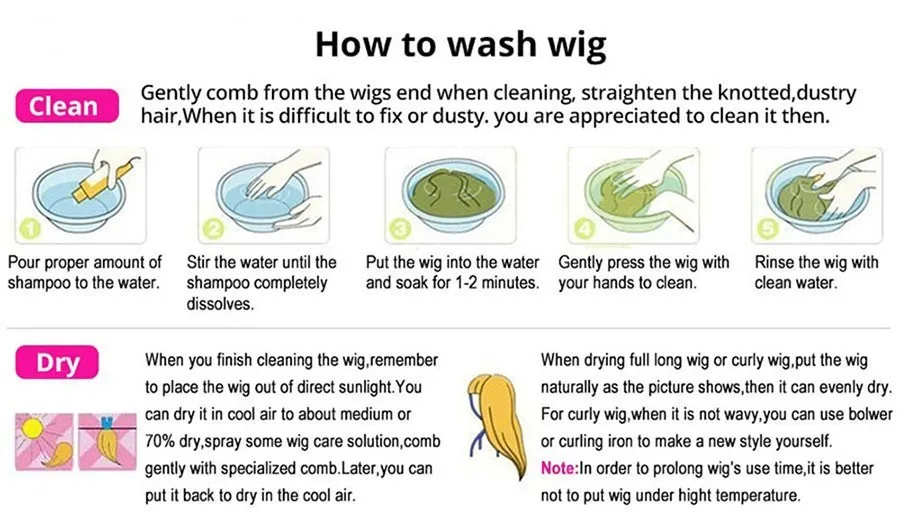 How to wash wig

Clean

Gently comb from the wigs end when cleaning, straighten the knotted,dustry hair,When it is difficult to fix or dusty. you are appreciated to clean it then.

1
Pour proper amount of shampoo to the water.

2
Stir the water until the shampoo completely dissolves.

3
Put the wig into the water and soak for 1-2 minutes.

4
Gently press the wig with your hands to clean.

5
Rinse the wig with clean water.

Dry

When you finish cleaning the wig,remember to place the wig out of direct sunlight.You can dry it in cool air to about medium or 70% dry,spray some wig care solution,comb gently with specialized comb.Later,you can put it back to dry in the cool air.

When drying full long wig or curly wig,put the wig naturally as the picture shows,then it can evenly dry. For curly wig,when it is not wavy,you can use bolwer or curling iron to make a new style yourself.

Note:In order to prolong wig's use time,it is better not to put wig under hight temperature.