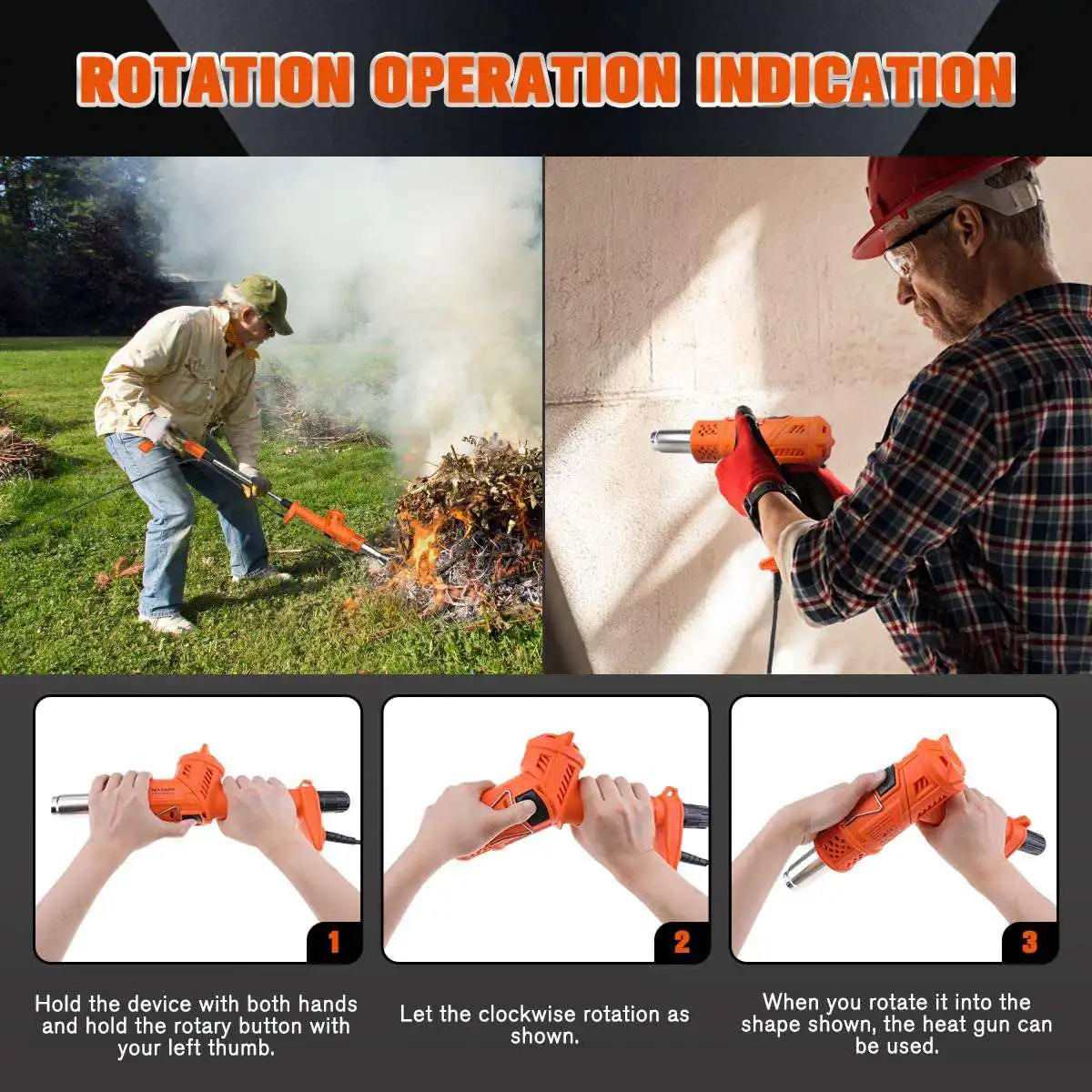 ROTATION OPERATION INDICATION

1

2

3

Hold the device with both hands and hold the rotary button with your left thumb.

Let the clockwise rotation as shown.

When you rotate it into the shape shown, the heat gun can be used.