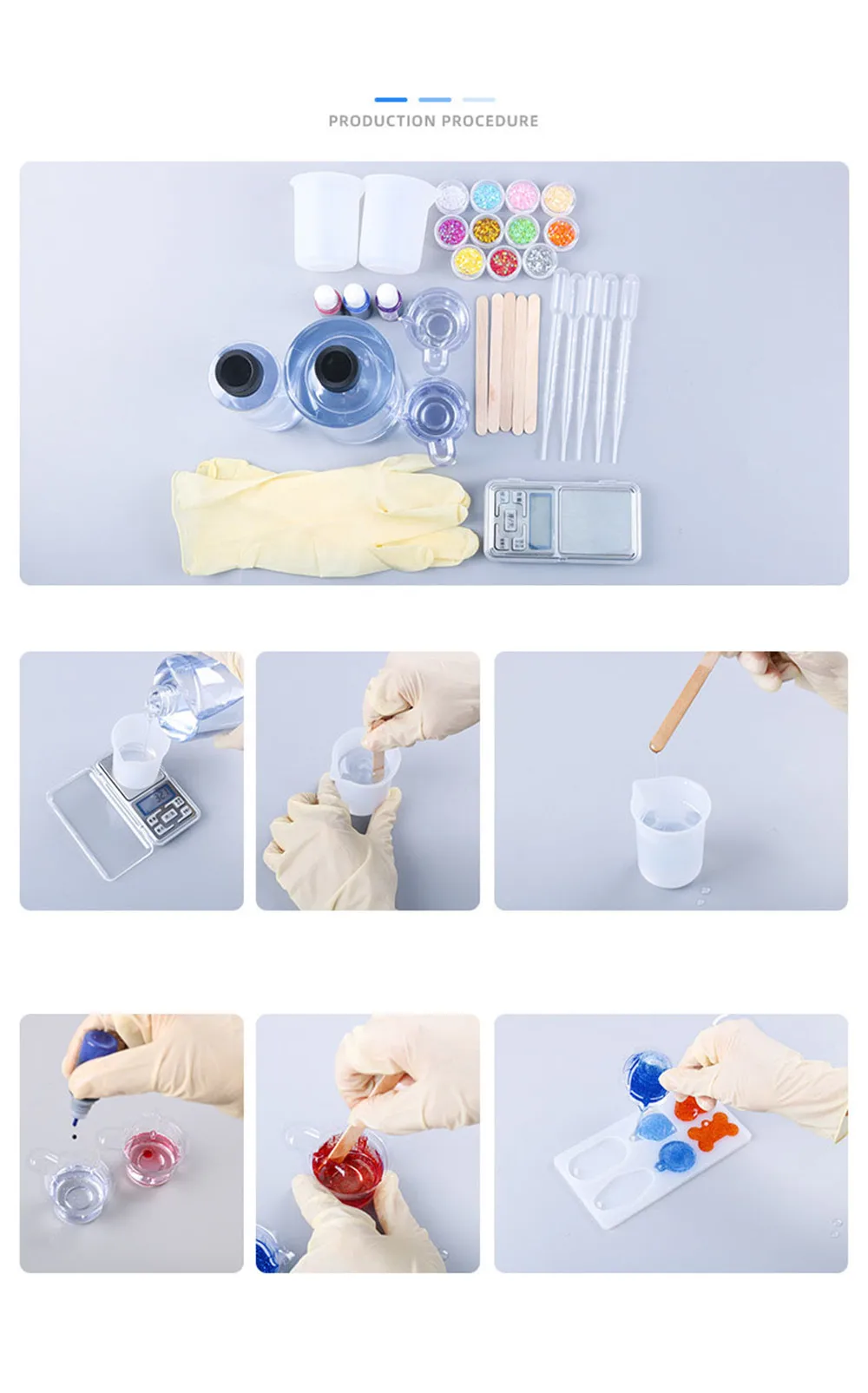 PRODUCTION PROCEDURE