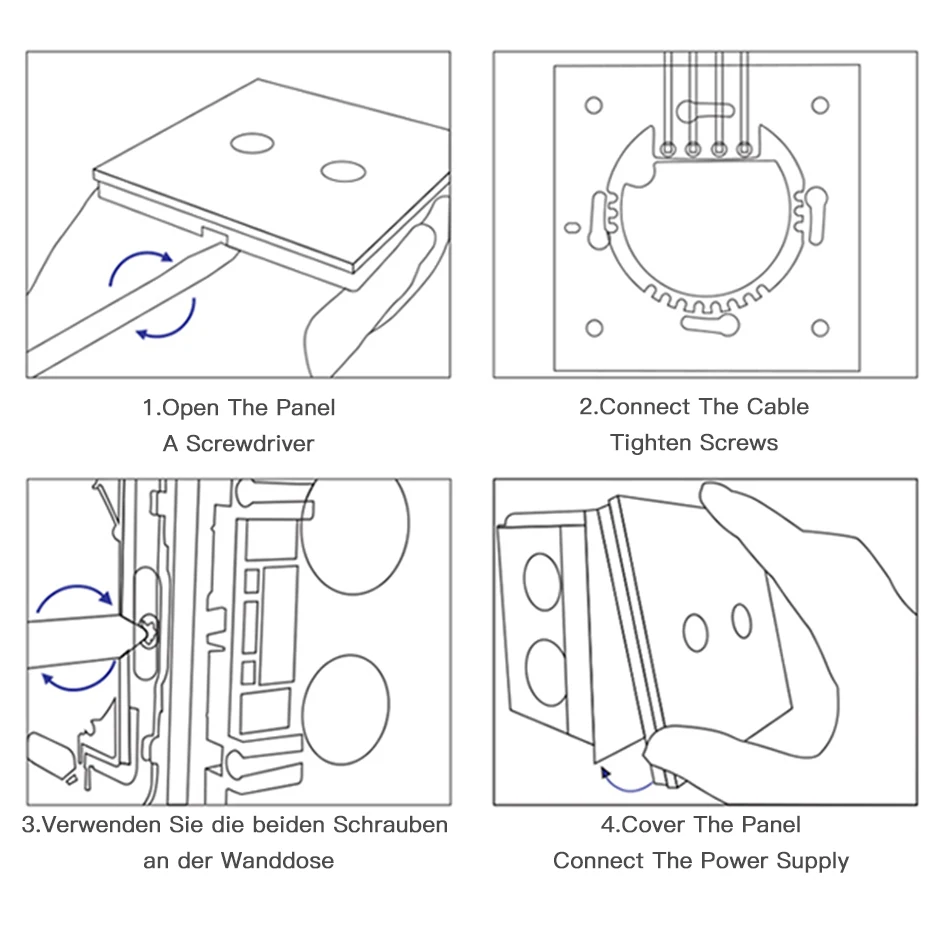 1.Open The Panel
A Screwdriver

2.Connect The Cable
Tighten Screws

3.Verwenden Sie die beiden Schrauben an der Wanddose

4.Cover The Panel
Connect The Power Supply