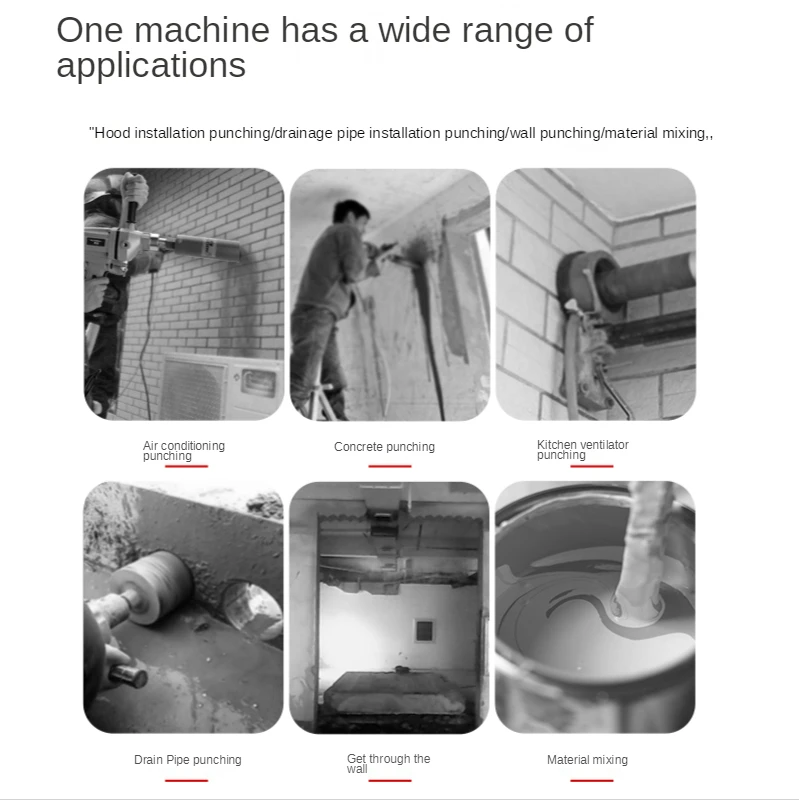 One machine has a wide range of applications

"Hood installation punching/drainage pipe installation punching/wall punching/material mixing,,

Air conditioning punching

Concrete punching

Kitchen ventilator punching

Drain Pipe punching

Get through the wall

Material mixing