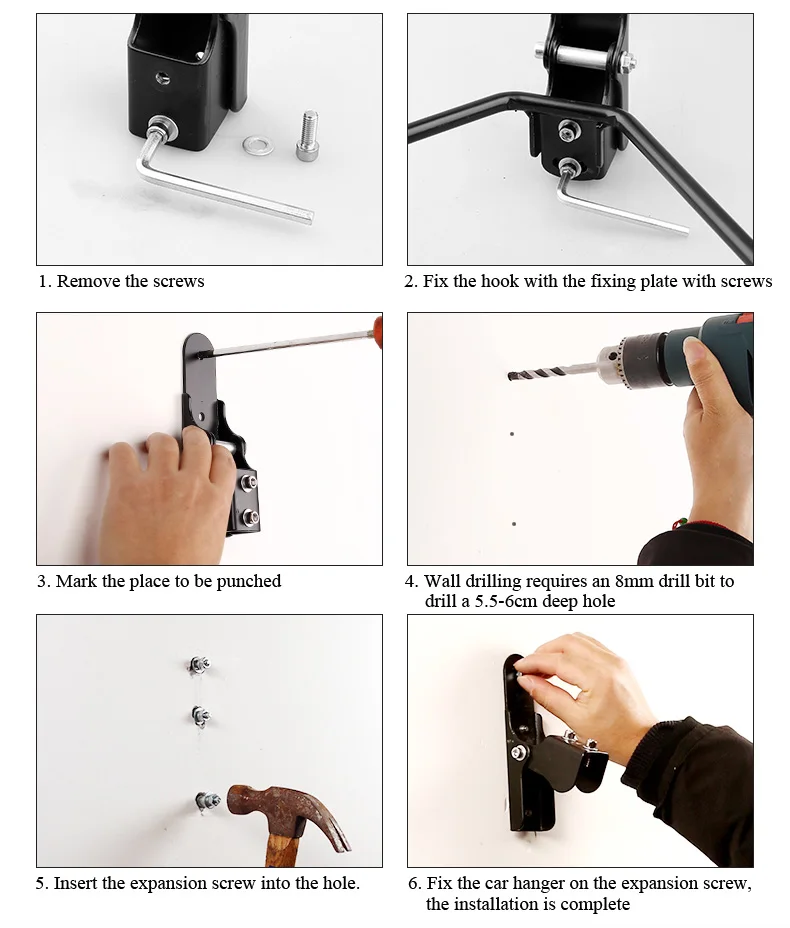 1. Remove the screws

2. Fix the hook with the fixing plate with screws

3. Mark the place to be punched

4. Wall drilling requires an 8mm drill bit to drill a 5.5-6cm deep hole

5. Insert the expansion screw into the hole.

6. Fix the car hanger on the expansion screw, the installation is complete