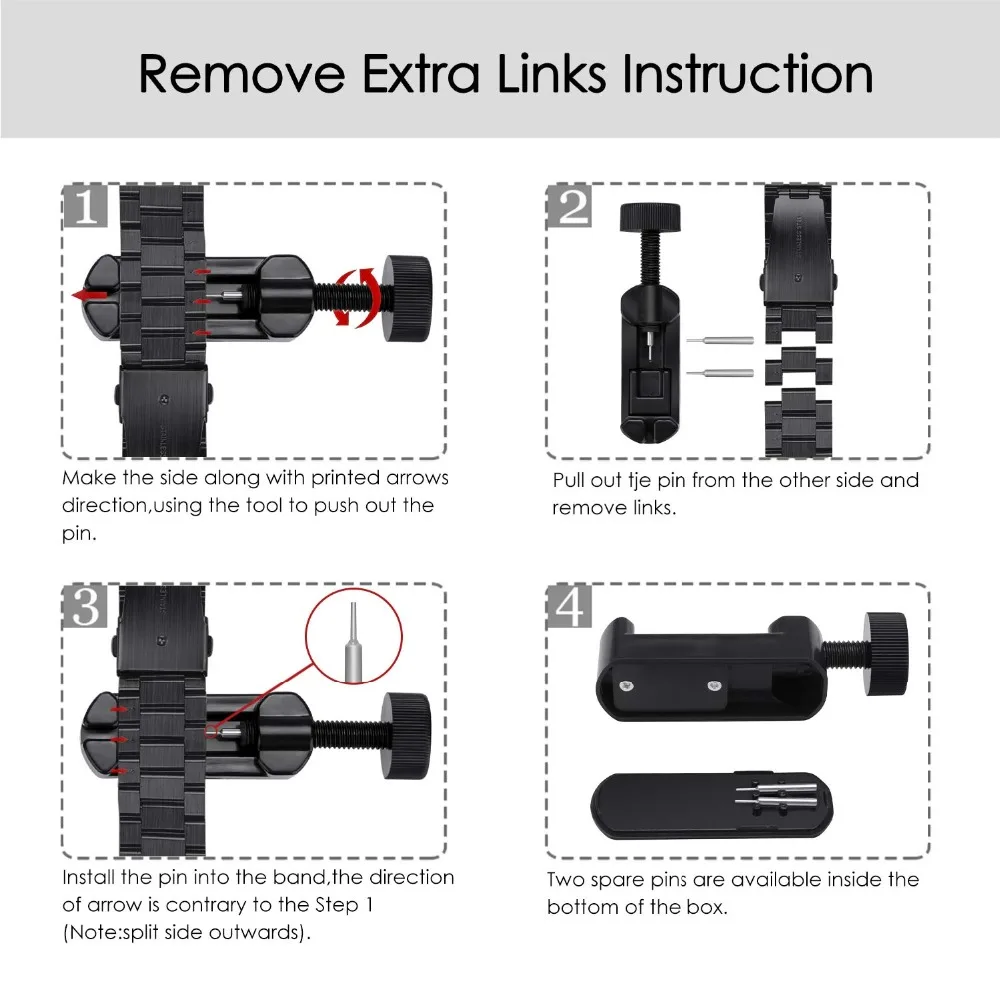 Remove Extra Links Instruction

1

Make the side along with printed arrows direction,using the tool to push out the pin.

2

Pull out tje pin from the other side and remove links.

3

Install the pin into the band,the direction of arrow is contrary to the Step 1 (Note:split side outwards).

4

Two spare pins are available inside the bottom of the box.