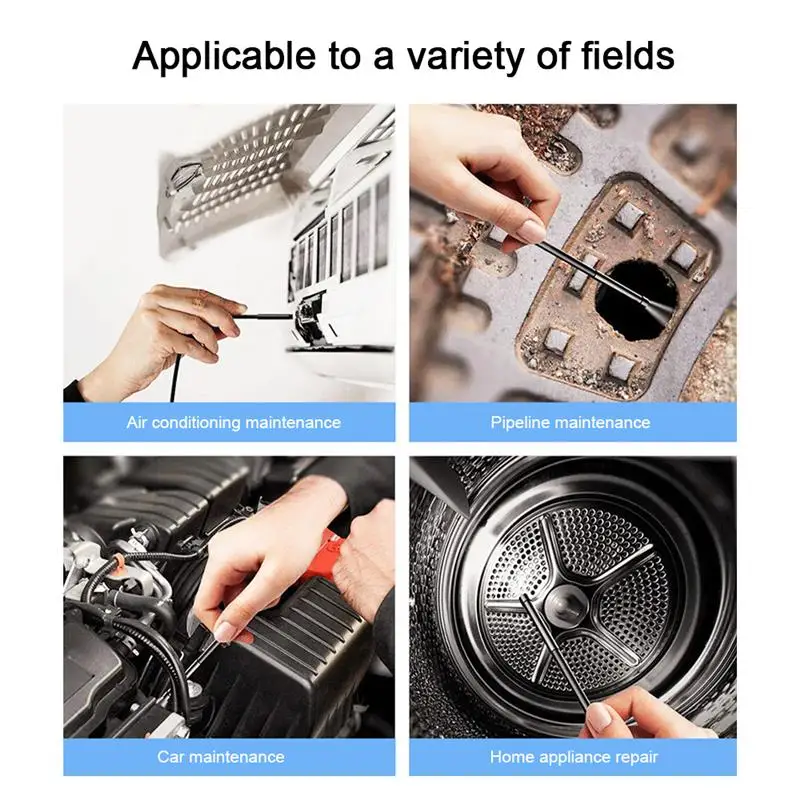 Applicable to a variety of fields

Air conditioning maintenance

Pipeline maintenance

Car maintenance

Home appliance repair