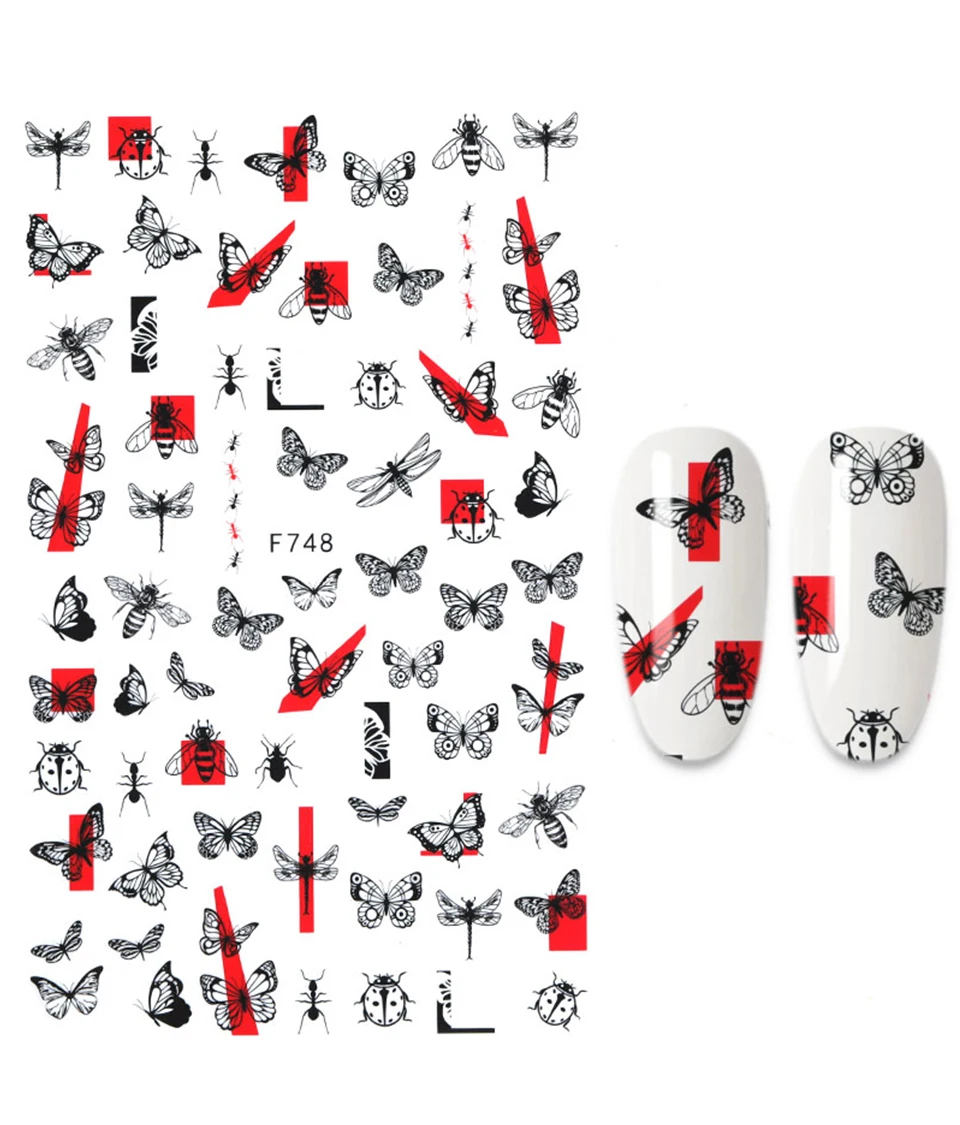 F748