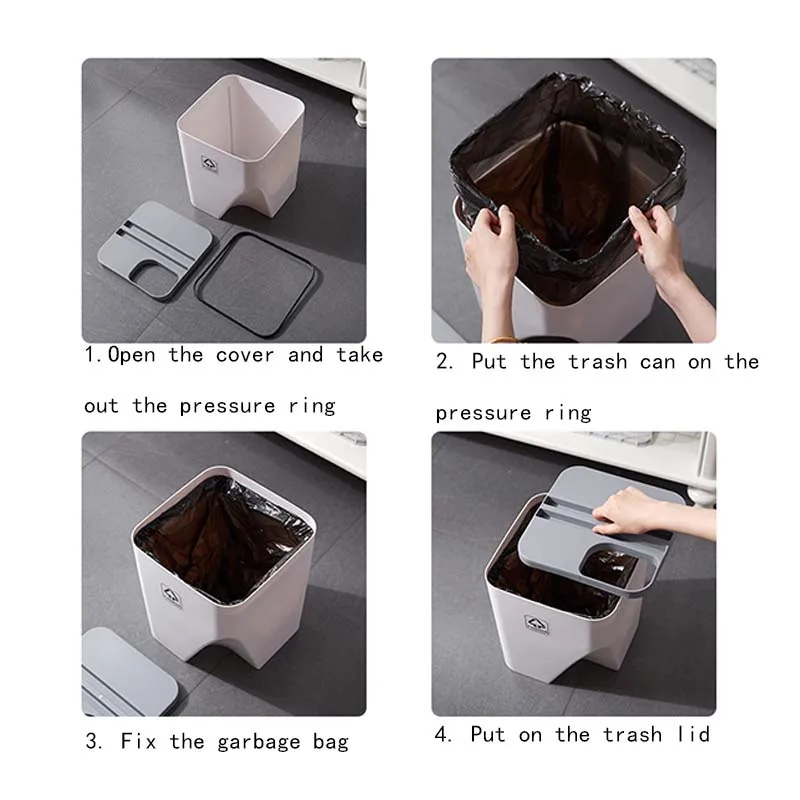 1.Open the cover and take out the pressure ring

2. Put the trash can on the pressure ring

3. Fix the garbage bag

4. Put on the trash lid