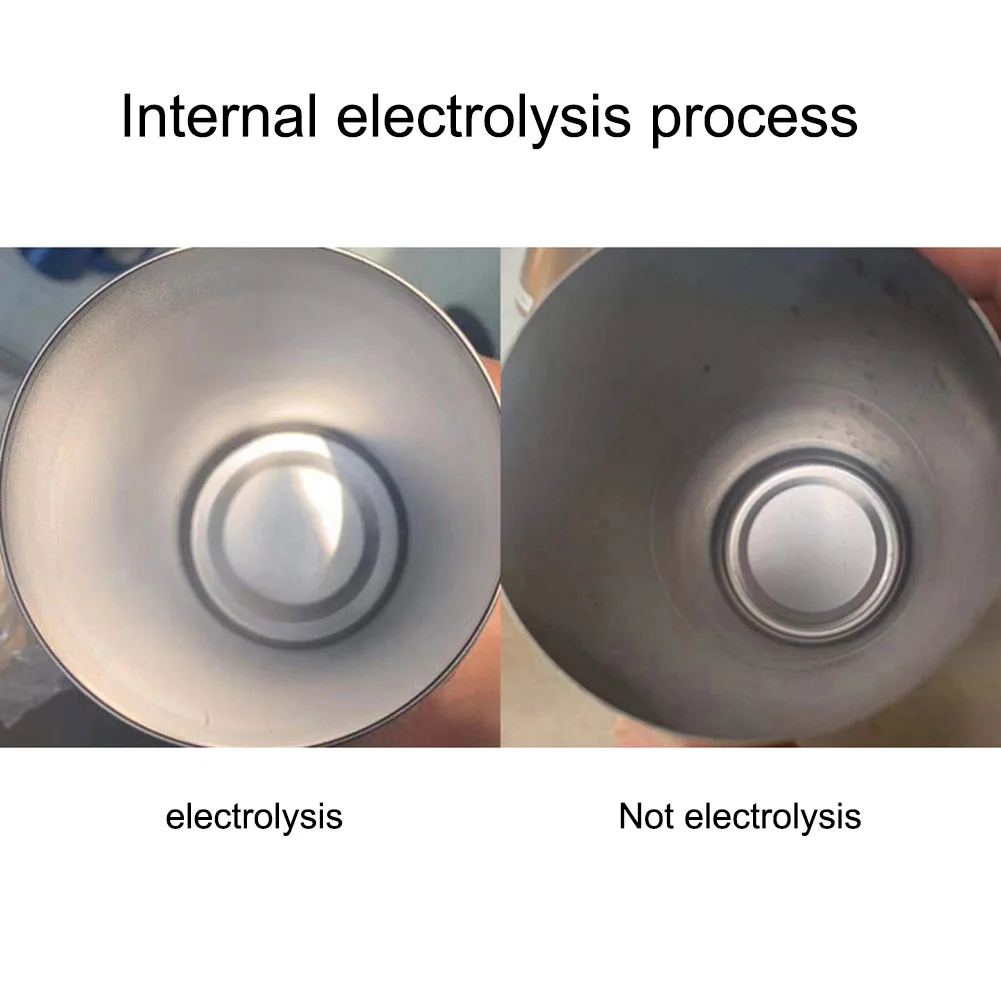 Internal electrolysis process

electrolysis

Not electrolysis