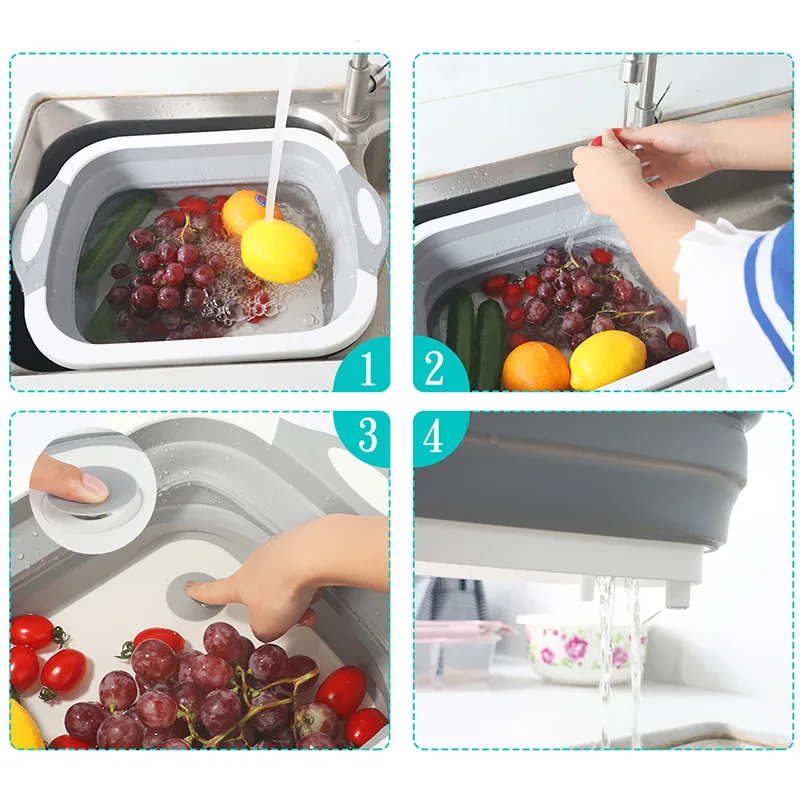 1
2
3
4