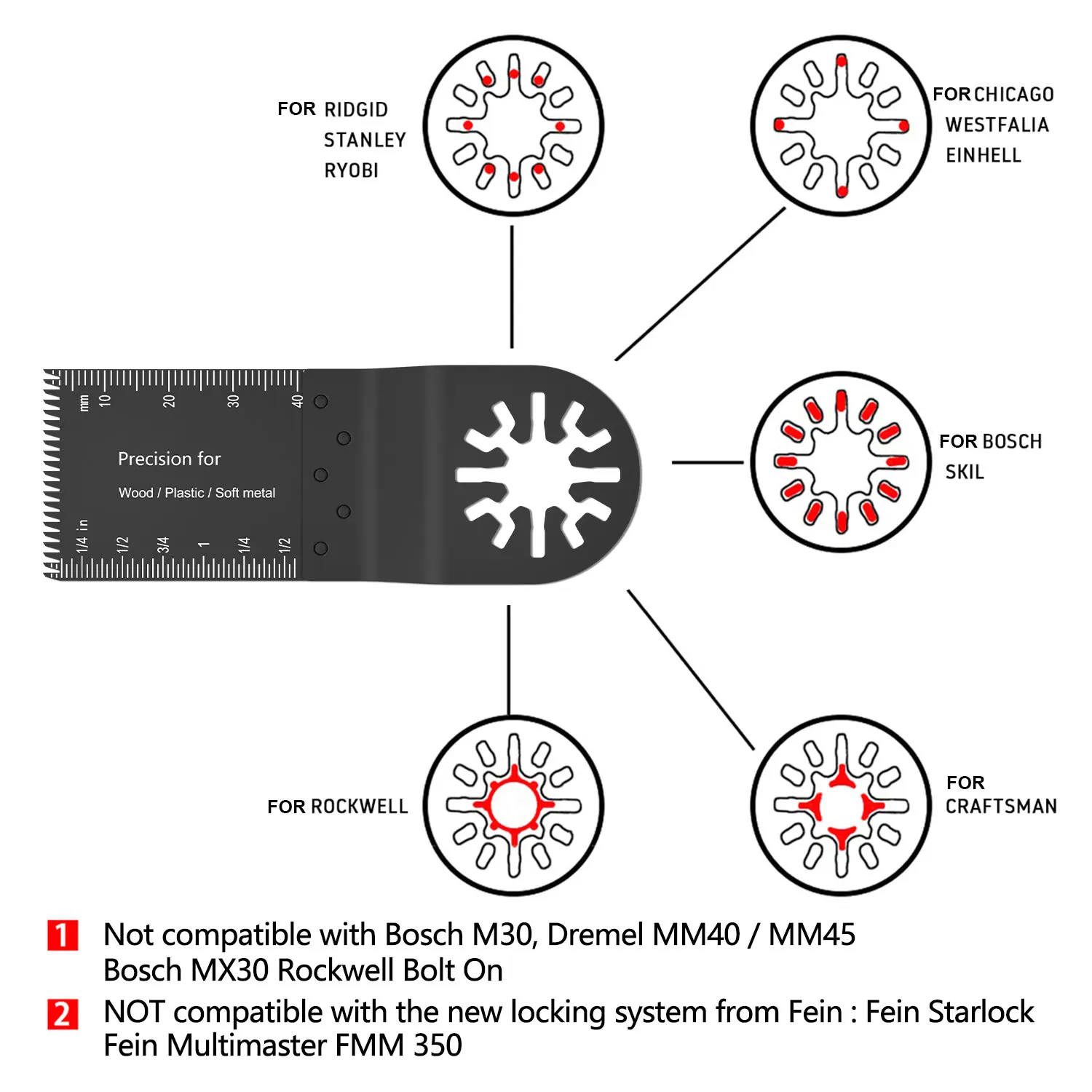 FOR RIDGID
STANLEY
RYOBI

FOR CHICAGO
WESTFALIA
EINHELL

mm 10 20 30 40

Precision for

Wood / Plastic / Soft metal

1/4 in 1/2 3/4 1 1/4 1/2

FOR BOSCH
SKIL

FOR ROCKWELL

FOR
CRAFTSMAN

1 Not compatible with Bosch M30, Dremel MM40 / MM45
Bosch MX30 Rockwell Bolt On

2 NOT compatible with the new locking system from Fein : Fein Starlock
Fein Multimaster FMM 350