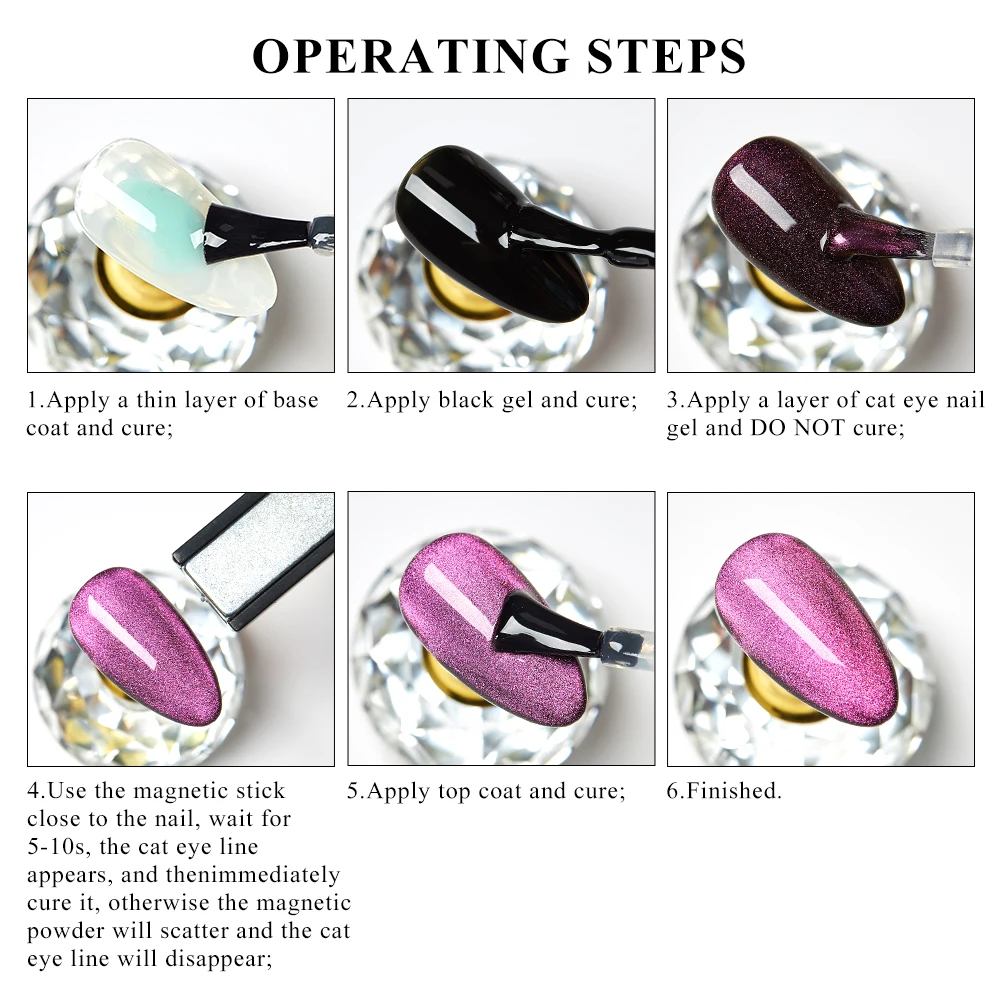 OPERATING STEPS

1.Apply a thin layer of base coat and cure;

2.Apply black gel and cure;

3.Apply a layer of cat eye nail gel and DO NOT cure;

4.Use the magnetic stick close to the nail, wait for 5-10s, the cat eye line appears, and thenimmediately cure it, otherwise the magnetic powder will scatter and the cat eye line will disappear;

5.Apply top coat and cure;

6.Finished.