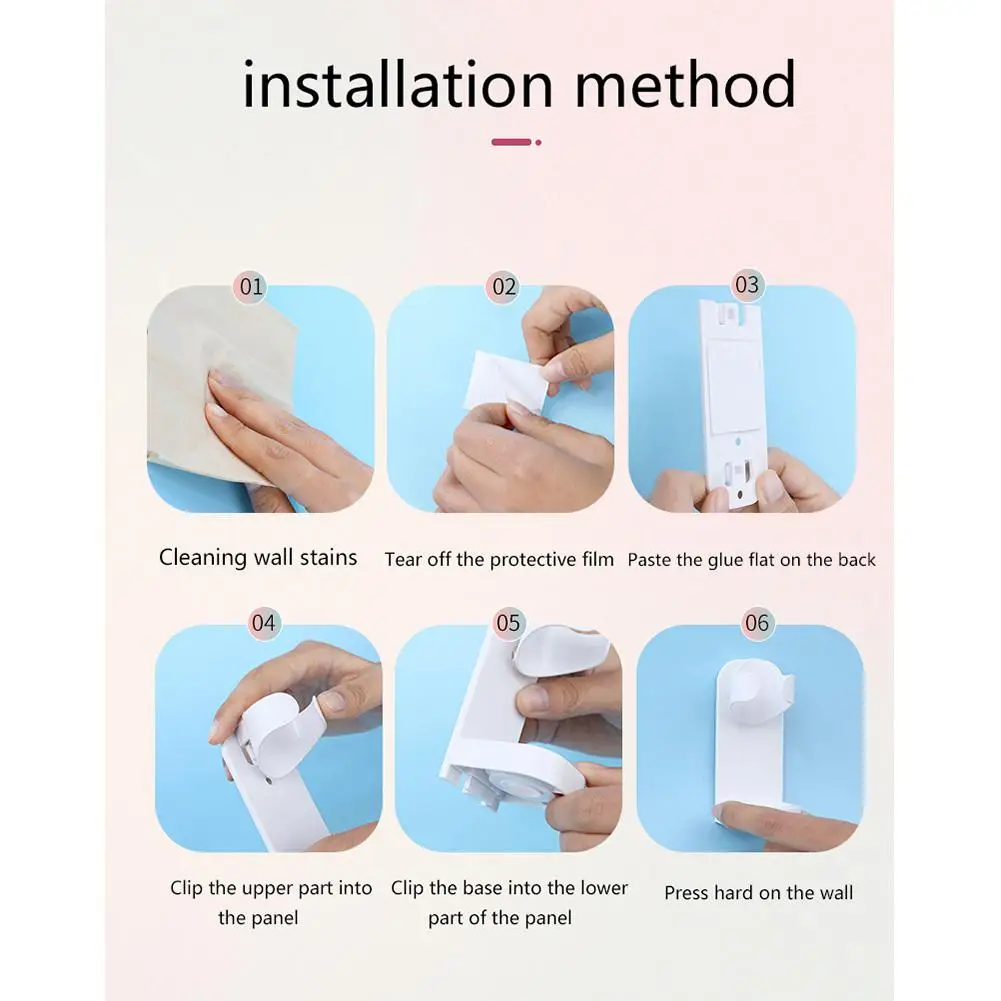 installation method

01

Cleaning wall stains

02

Tear off the protective film

03

Paste the glue flat on the back

04

Clip the upper part into the panel

05

Clip the base into the lower part of the panel

06

Press hard on the wall