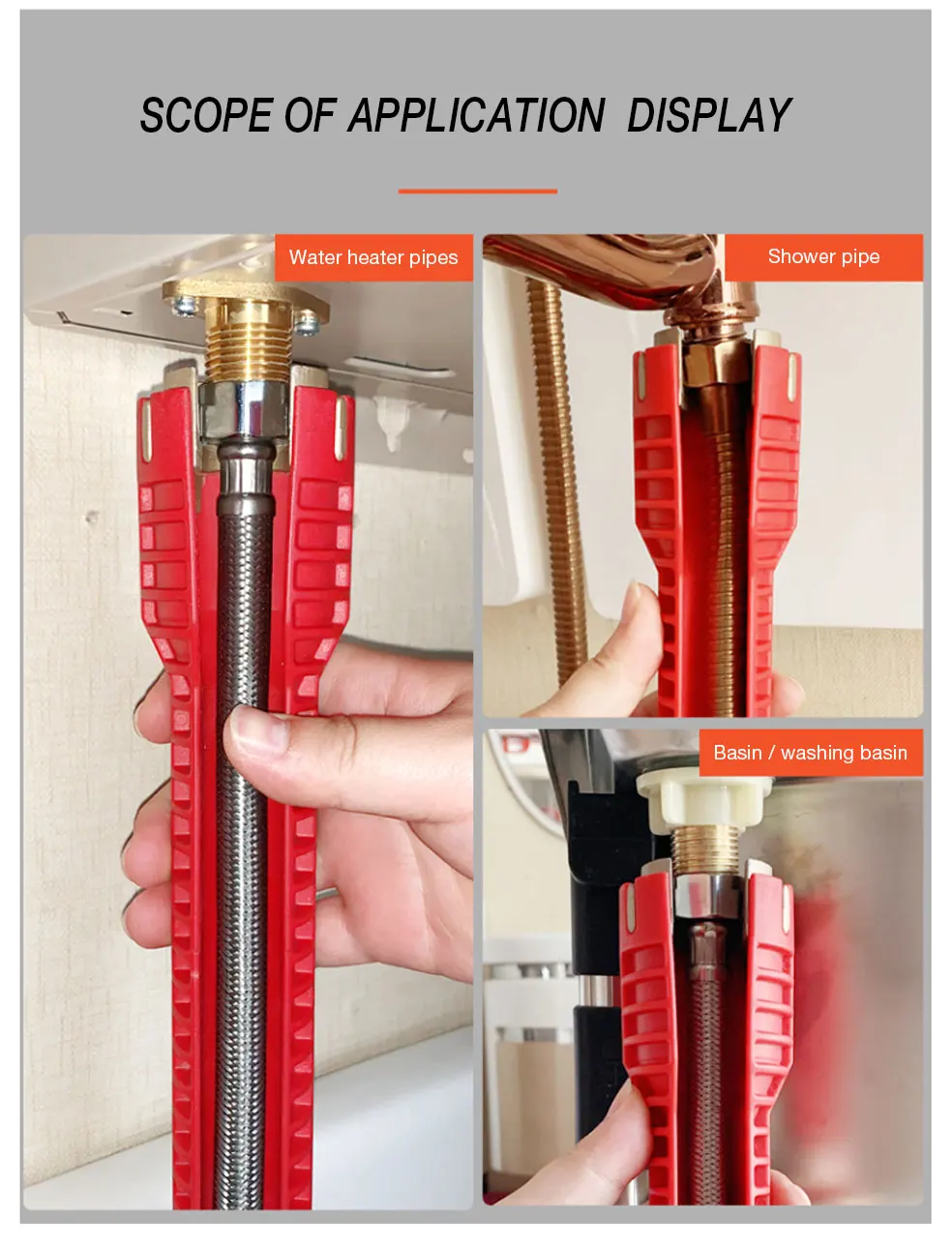 SCOPE OF APPLICATION DISPLAY

Water heater pipes

Shower pipe

Basin / washing basin