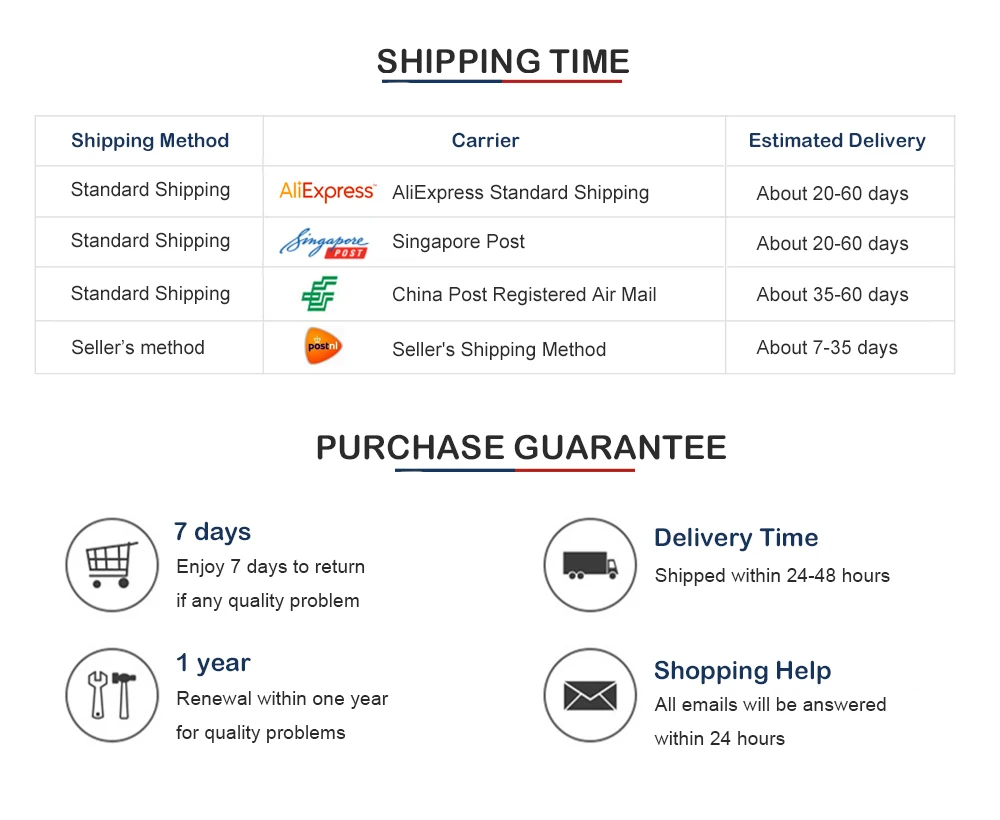 SHIPPING TIME

| Shipping Method | Carrier | Estimated Delivery |
|---|---|---|
| Standard Shipping | AliExpress AliExpress Standard Shipping | About 20-60 days |
| Standard Shipping | Singapore POST Singapore Post | About 20-60 days |
| Standard Shipping | China Post Registered Air Mail | About 35-60 days |
| Seller's method | postnl Seller's Shipping Method | About 7-35 days |

PURCHASE GUARANTEE

7 days
Enjoy 7 days to return
if any quality problem

1 year
Renewal within one year
for quality problems

Delivery Time
Shipped within 24-48 hours

Shopping Help
All emails will be answered
within 24 hours