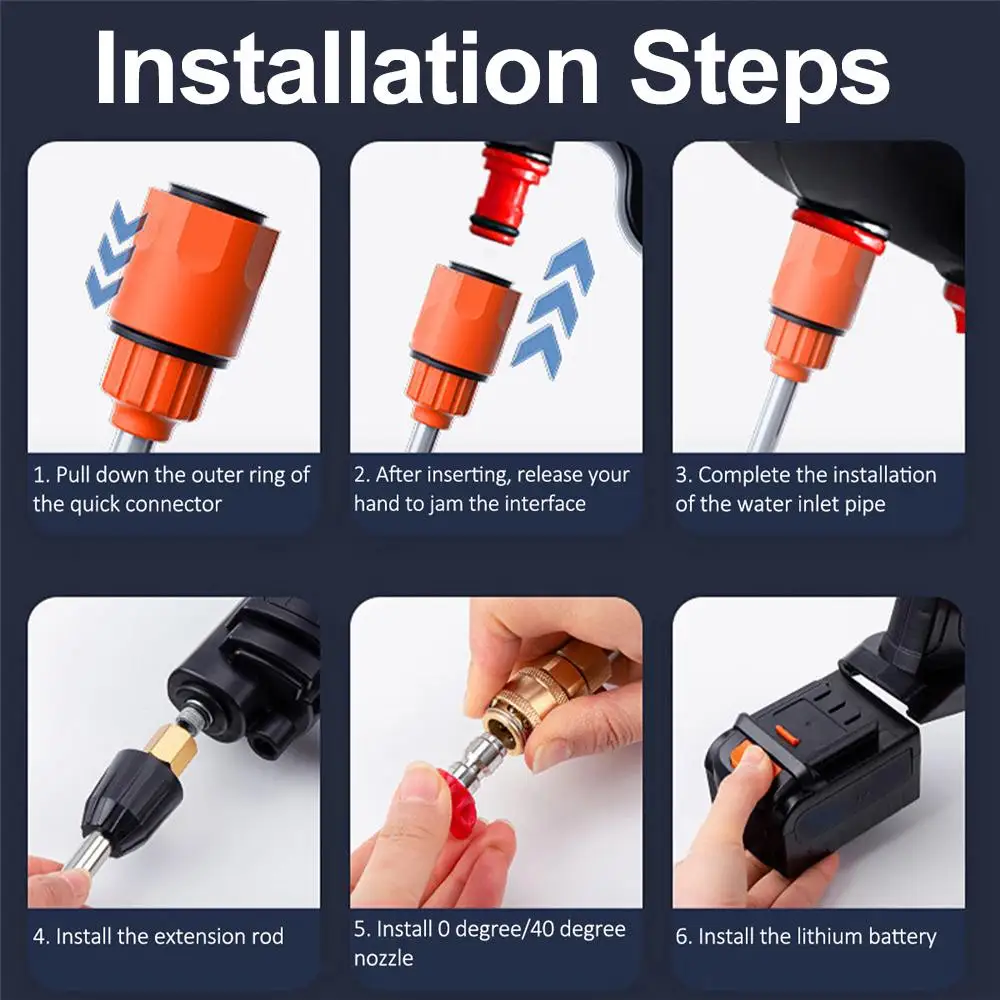 Installation Steps

1. Pull down the outer ring of the quick connector

2. After inserting, release your hand to jam the interface

3. Complete the installation of the water inlet pipe

4. Install the extension rod

5. Install 0 degree/40 degree nozzle

6. Install the lithium battery