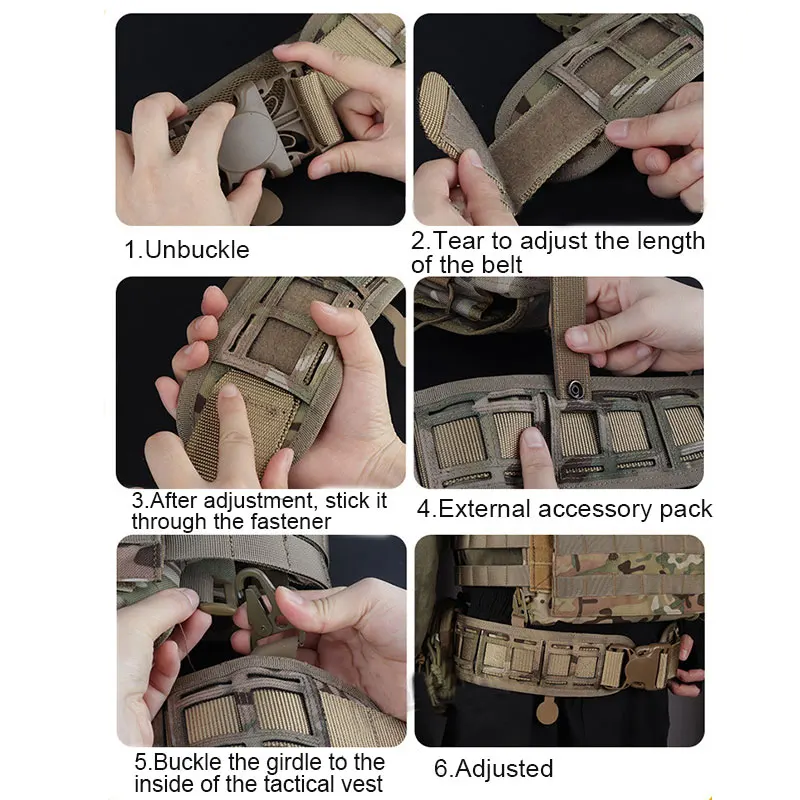 1.Unbuckle

2.Tear to adjust the length of the belt

3.After adjustment, stick it through the fastener

4.External accessory pack

5.Buckle the girdle to the inside of the tactical vest

6.Adjusted