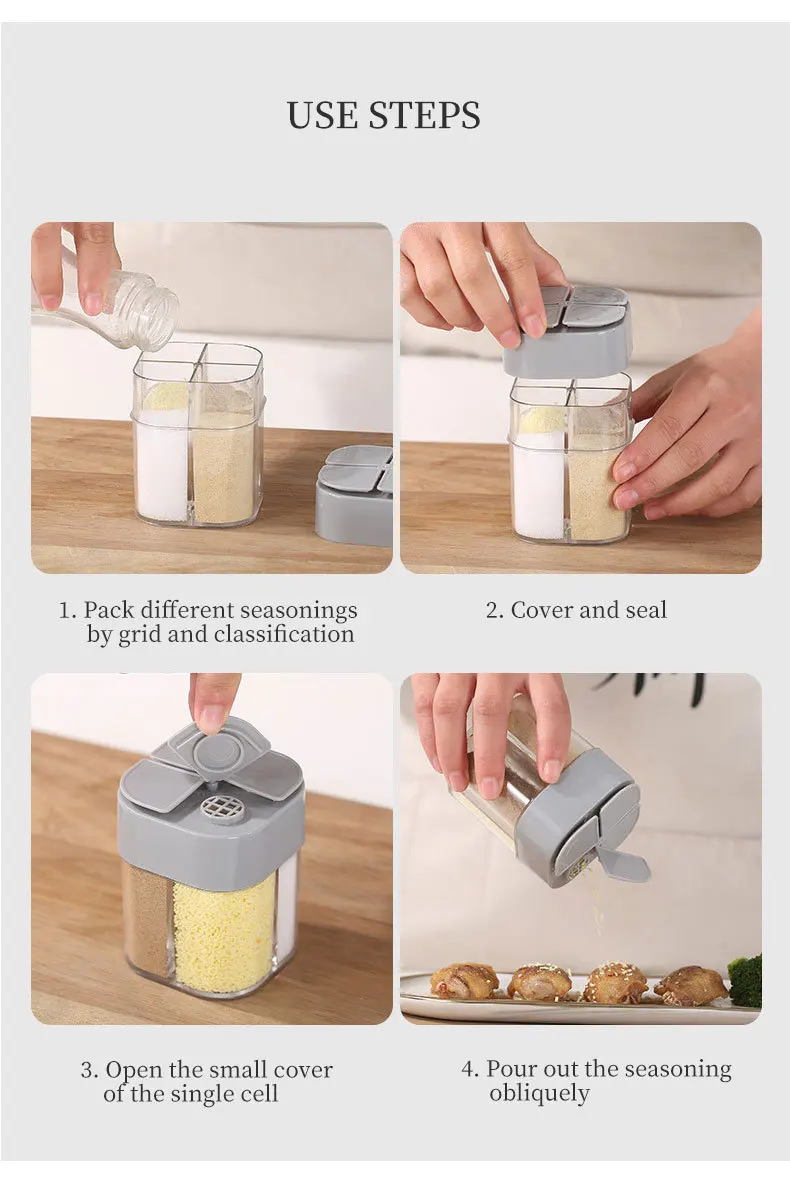 USE STEPS

1. Pack different seasonings by grid and classification

2. Cover and seal

3. Open the small cover of the single cell

4. Pour out the seasoning obliquely