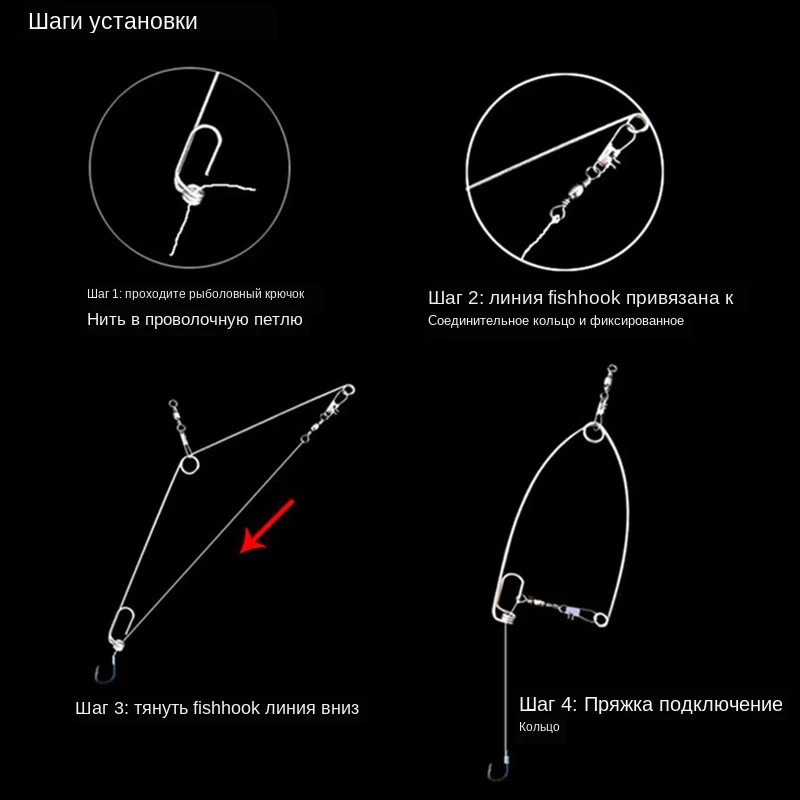 Шаги установки

Шаг 1: проходите рыболовный крючок
Нить в проволочную петлю

Шаг 2: линия fishhook привязана к
Соединительное кольцо и фиксированное

Шаг 3: тянуть fishhook линия вниз

Шаг 4: Пряжка подключение
Кольцо