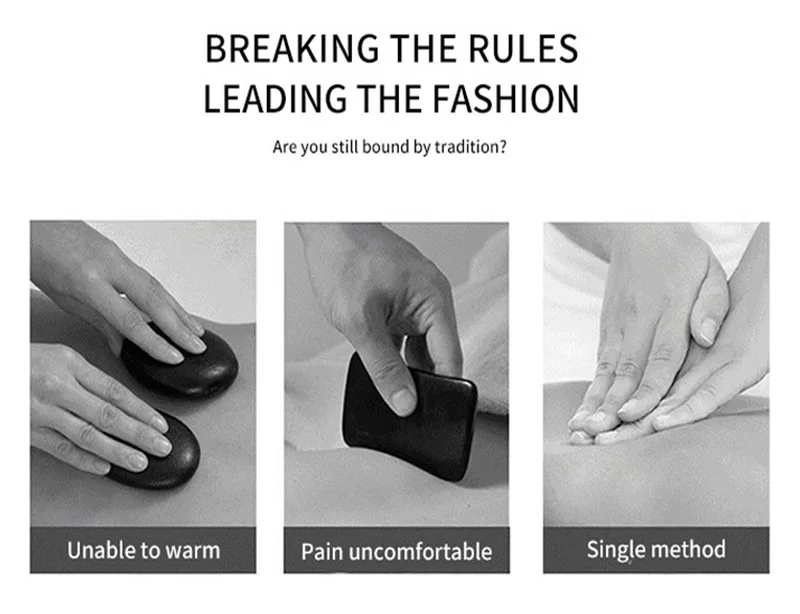 BREAKING THE RULES
LEADING THE FASHION

Are you still bound by tradition?

Unable to warm

Pain uncomfortable

Single method