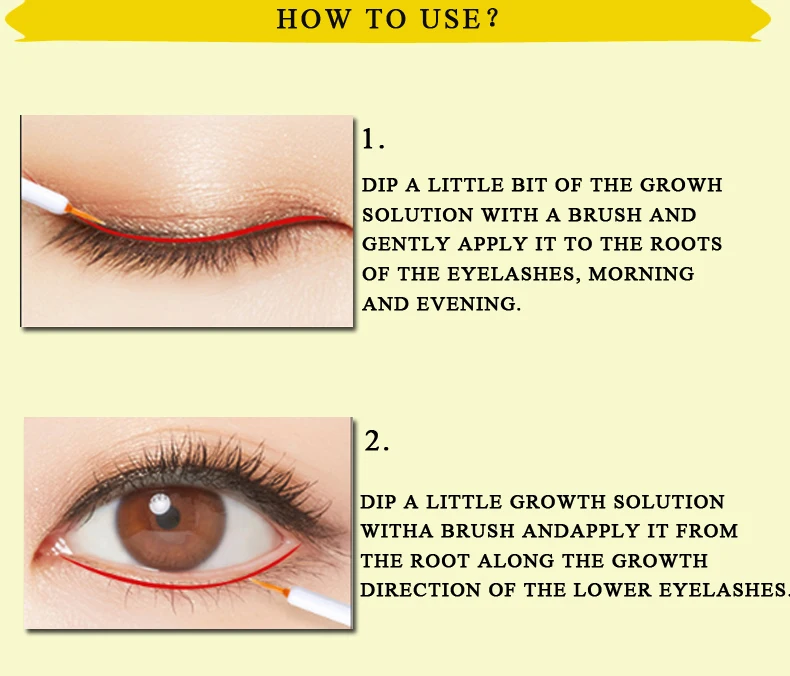 HOW TO USE?

1.

DIP A LITTLE BIT OF THE GROWH SOLUTION WITH A BRUSH AND GENTLY APPLY IT TO THE ROOTS OF THE EYELASHES, MORNING AND EVENING.

2.

DIP A LITTLE GROWTH SOLUTION WITHA BRUSH ANDAPPLY IT FROM THE ROOT ALONG THE GROWTH DIRECTION OF THE LOWER EYELASHES.