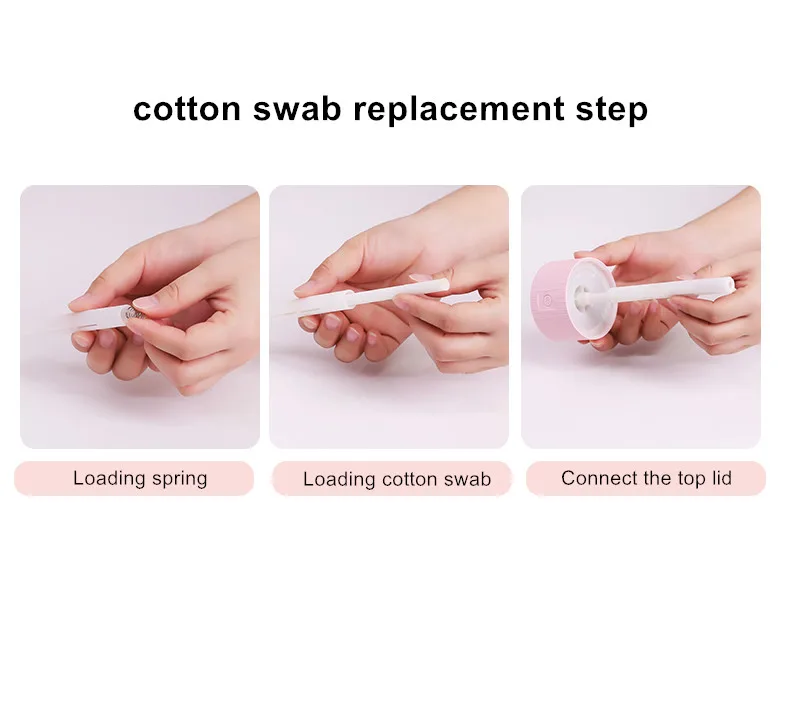 cotton swab replacement step

Loading spring

Loading cotton swab

Connect the top lid