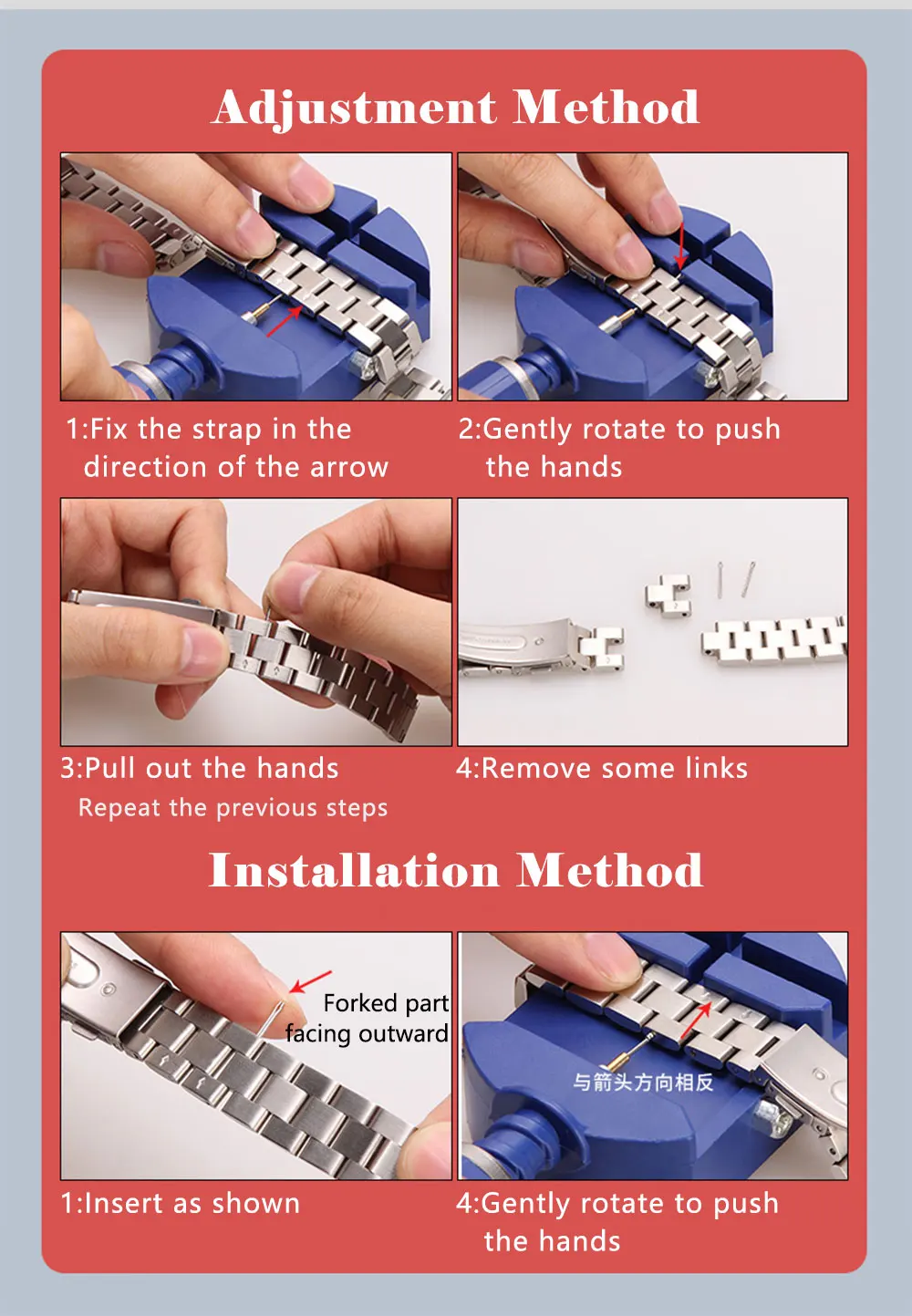 Adjustment Method

1:Fix the strap in the direction of the arrow

2:Gently rotate to push the hands

3:Pull out the hands

Repeat the previous steps

4:Remove some links

Installation Method

Forked part facing outward

与箭头方向相反

1:Insert as shown

4:Gently rotate to push the hands