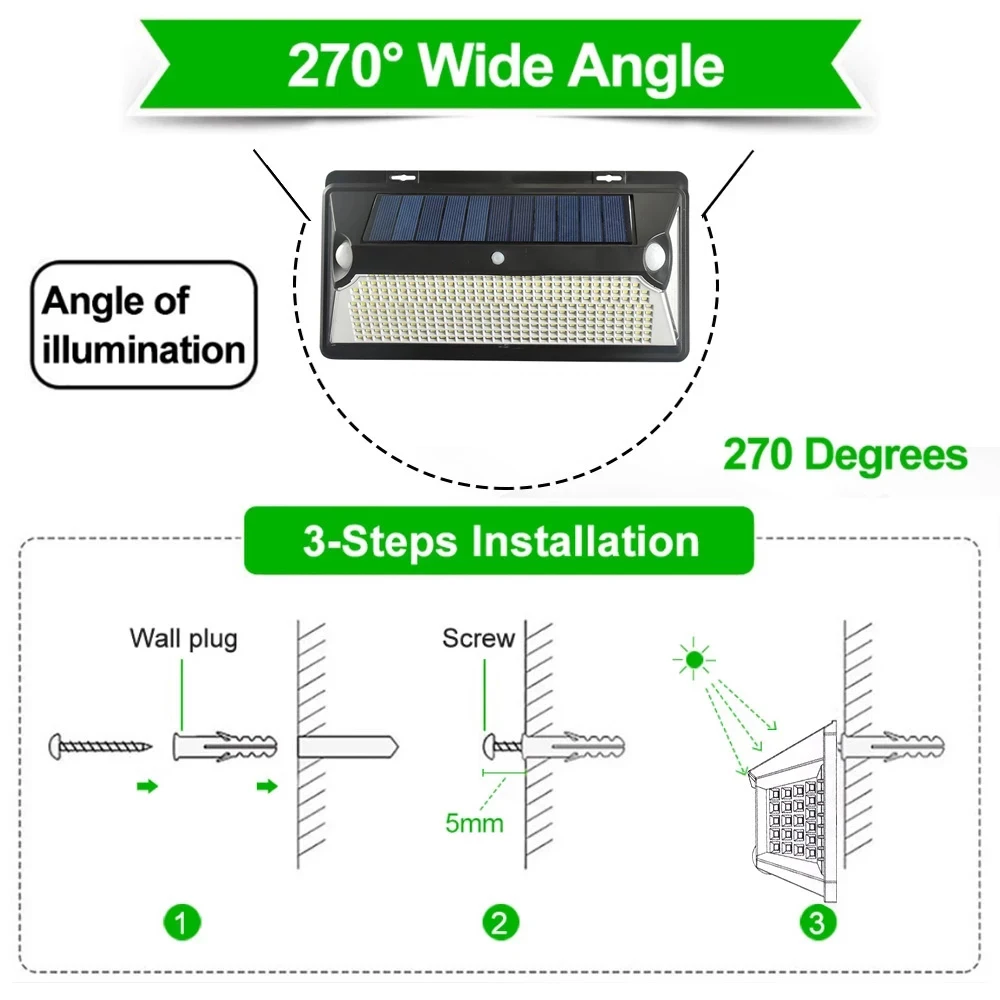 270° Wide Angle

Angle of illumination

270 Degrees

3-Steps Installation

Wall plug

Screw

5mm

1

2

3