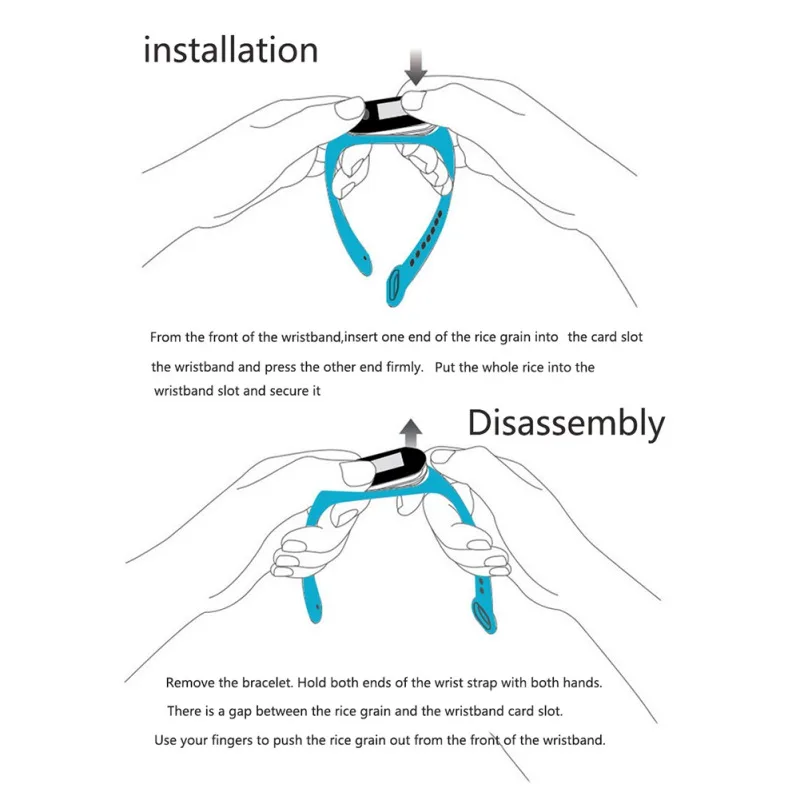 installation

From the front of the wristband,insert one end of the rice grain into the card slot the wristband and press the other end firmly. Put the whole rice into the wristband slot and secure it

Disassembly

Remove the bracelet. Hold both ends of the wrist strap with both hands. There is a gap between the rice grain and the wristband card slot. Use your fingers to push the rice grain out from the front of the wristband.