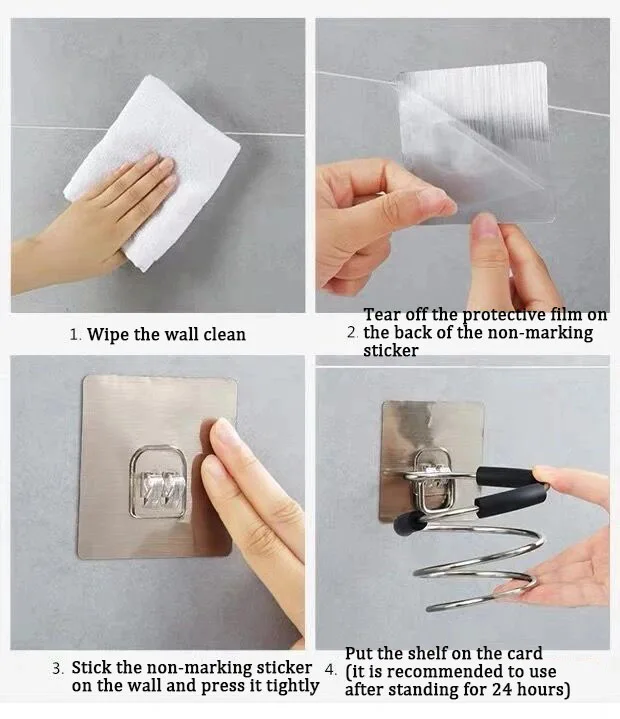 1. Wipe the wall clean

2. Tear off the protective film on the back of the non-marking sticker

3. Stick the non-marking sticker on the wall and press it tightly

4. Put the shelf on the card (it is recommended to use after standing for 24 hours)